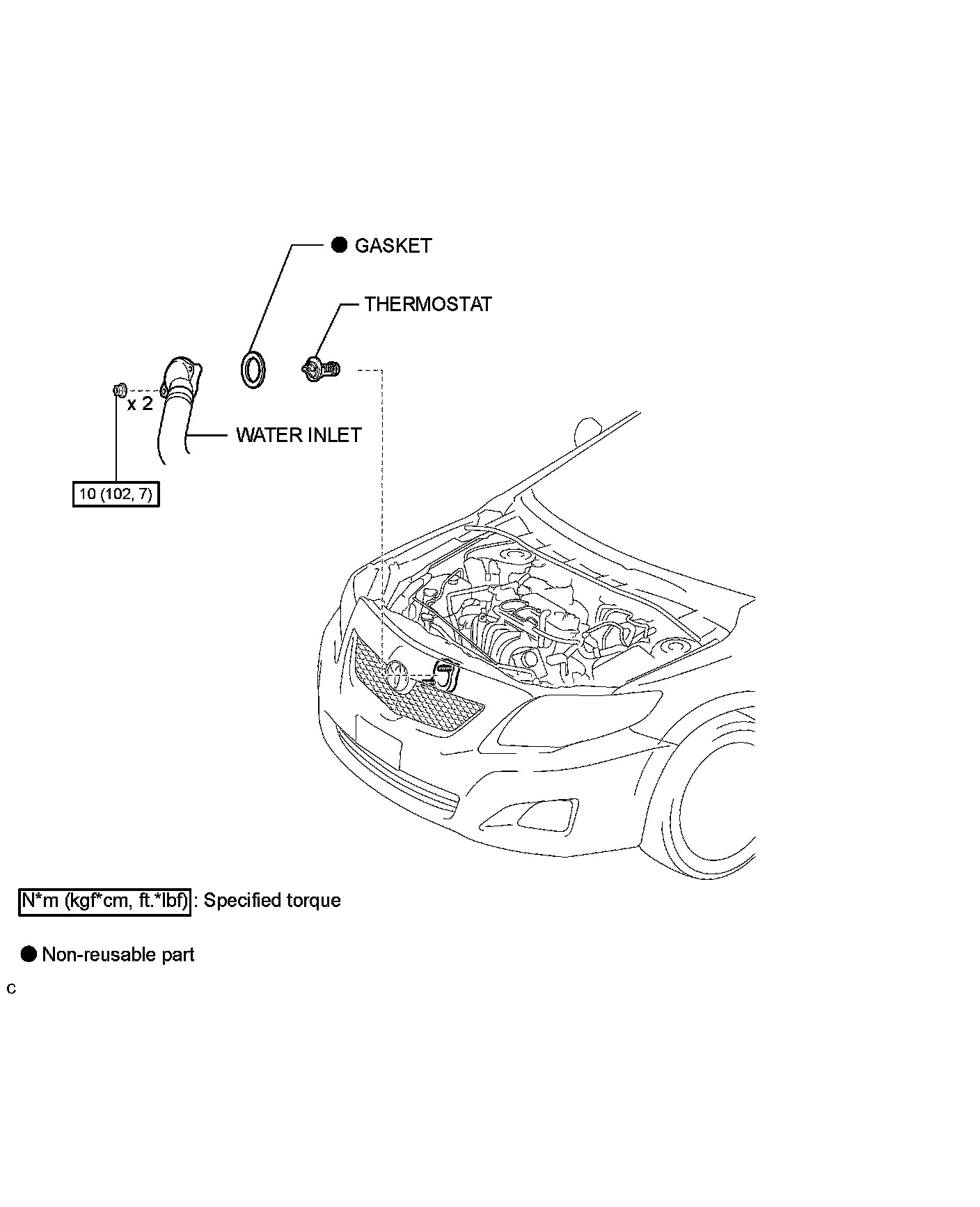 ● GASKET

THERMOSTAT

x 2

WATER INLET

10 (102, 7)

N*m (kgf*cm, ft.*lbf) : Specified torque

● Non-reusable part

C