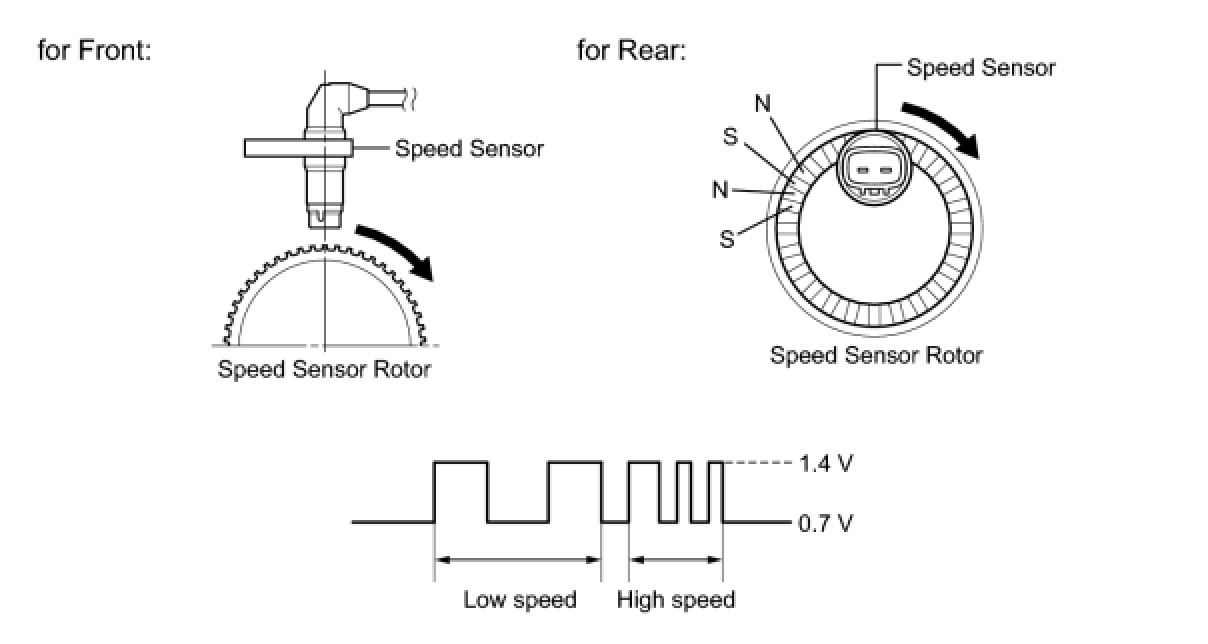 for Front:

Speed Sensor

Speed Sensor Rotor

for Rear:

Speed Sensor

N

S

N

S

Speed Sensor Rotor

1.4 V

0.7 V

Low speed

High speed