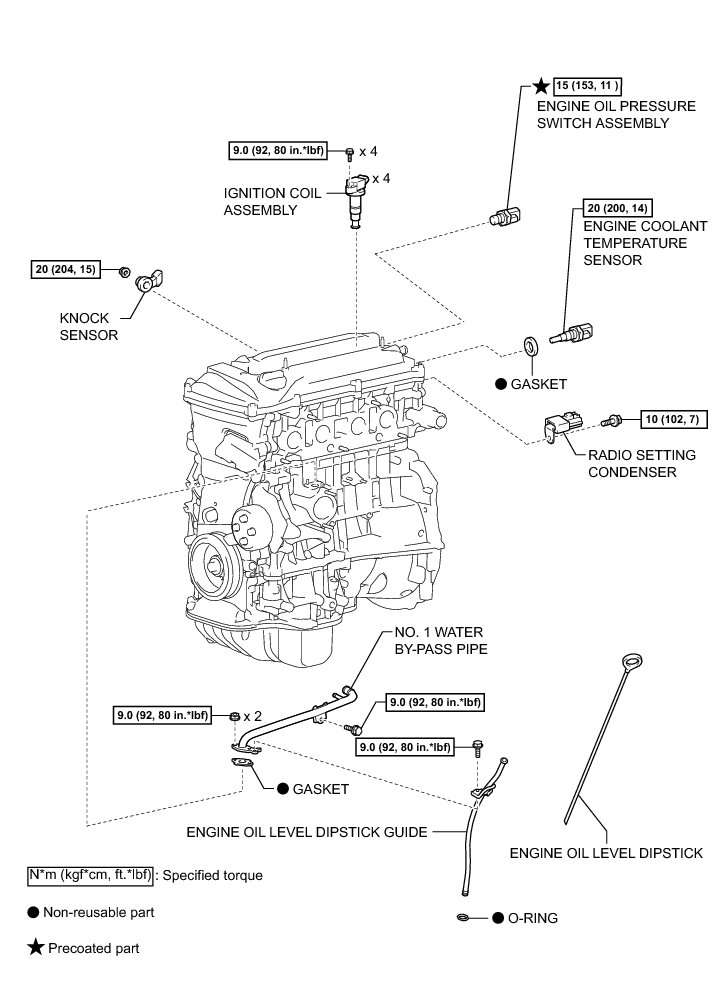 ★ 15 (153, 11)
ENGINE OIL PRESSURE SWITCH ASSEMBLY

9.0 (92, 80 in.*lbf) x 4

x 4

IGNITION COIL ASSEMBLY

20 (200, 14)
ENGINE COOLANT TEMPERATURE SENSOR

20 (204, 15)

KNOCK SENSOR

● GASKET

10 (102, 7)

RADIO SETTING CONDENSER

NO. 1 WATER BY-PASS PIPE

9.0 (92, 80 in.*lbf) x 2

9.0 (92, 80 in.*lbf)

9.0 (92, 80 in.*lbf)

● GASKET

ENGINE OIL LEVEL DIPSTICK GUIDE

ENGINE OIL LEVEL DIPSTICK

N*m (kgf*cm, ft.*lbf) : Specified torque

● Non-reusable part

● O-RING

★ Precoated part