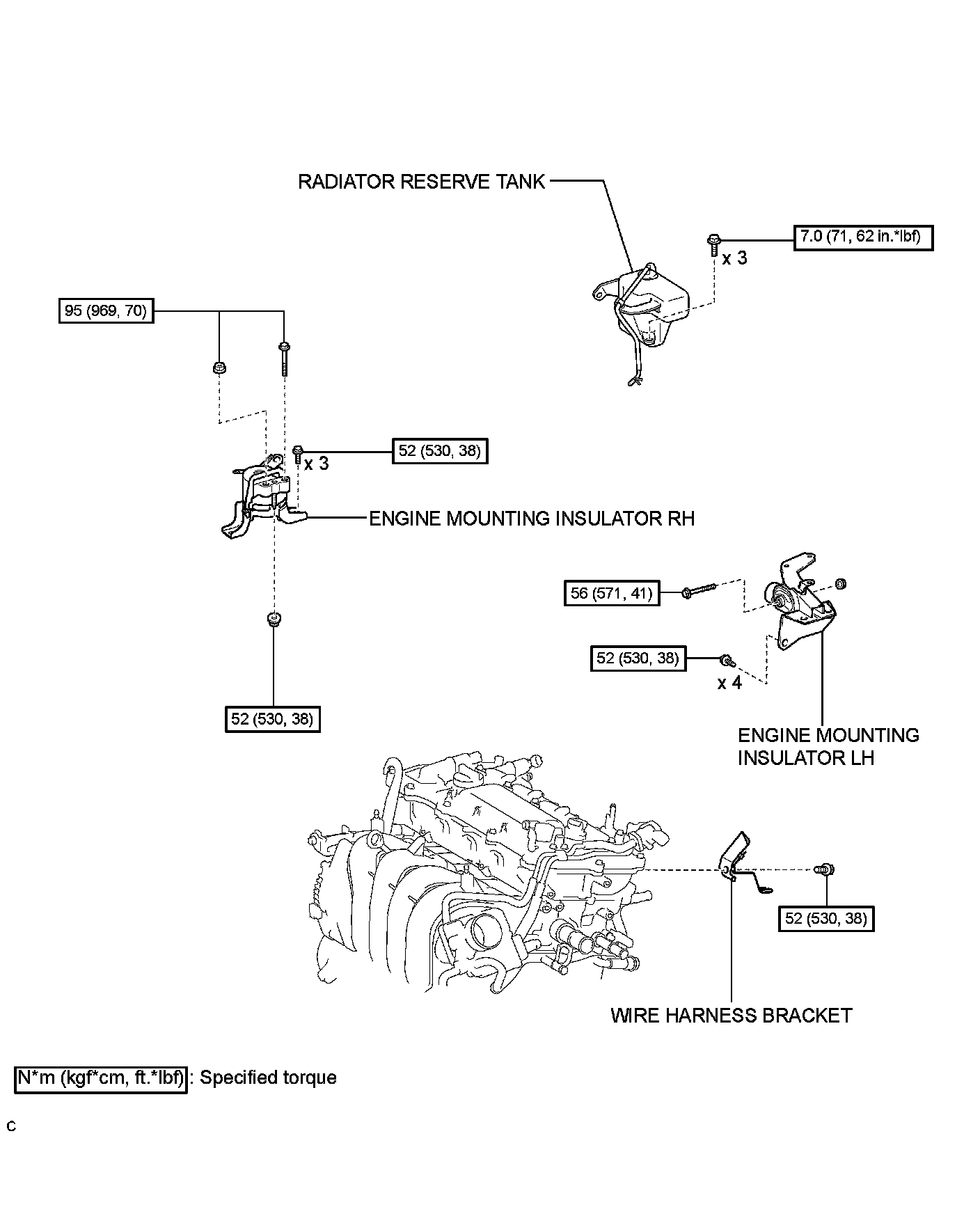 RADIATOR RESERVE TANK

7.0 (71, 62 in.*lbf)

x 3

95 (969, 70)

52 (530, 38)

x 3

ENGINE MOUNTING INSULATOR RH

56 (571, 41)

52 (530, 38)

x 4

52 (530, 38)

ENGINE MOUNTING INSULATOR LH

52 (530, 38)

WIRE HARNESS BRACKET

N*m (kgf*cm, ft.*lbf) : Specified torque

C