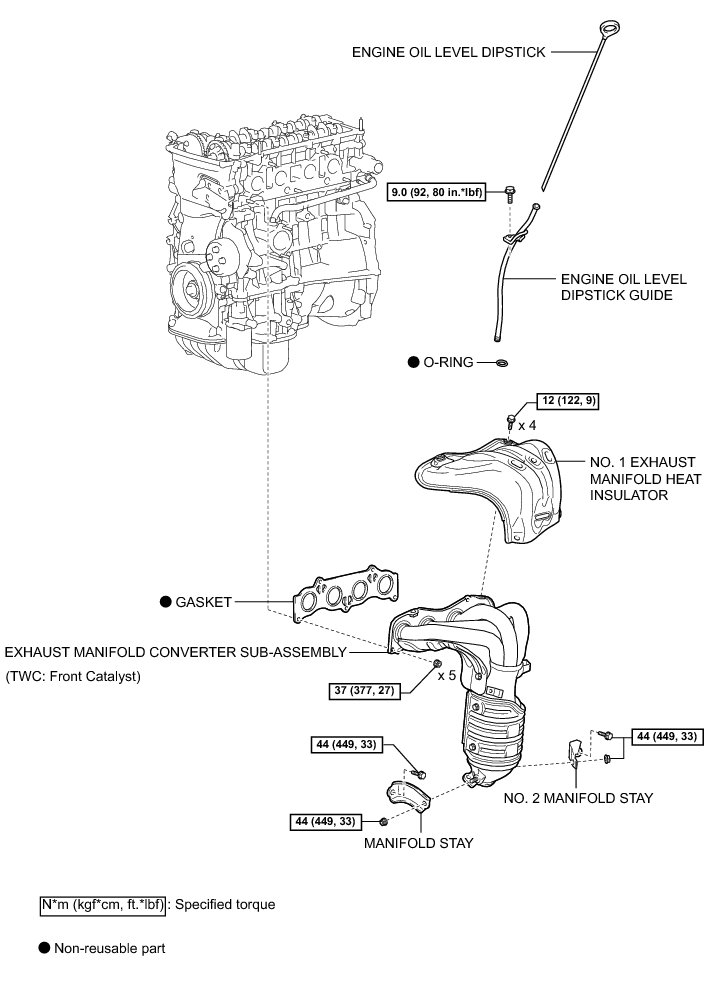 ENGINE OIL LEVEL DIPSTICK

9.0 (92, 80 in.*lbf)

ENGINE OIL LEVEL DIPSTICK GUIDE

● O-RING

12 (122, 9)

x 4

NO. 1 EXHAUST MANIFOLD HEAT INSULATOR

● GASKET

EXHAUST MANIFOLD CONVERTER SUB-ASSEMBLY

(TWC: Front Catalyst)

37 (377, 27)

x 5

44 (449, 33)

44 (449, 33)

NO. 2 MANIFOLD STAY

44 (449, 33)

MANIFOLD STAY

N*m (kgf*cm, ft.*lbf) : Specified torque

● Non-reusable part