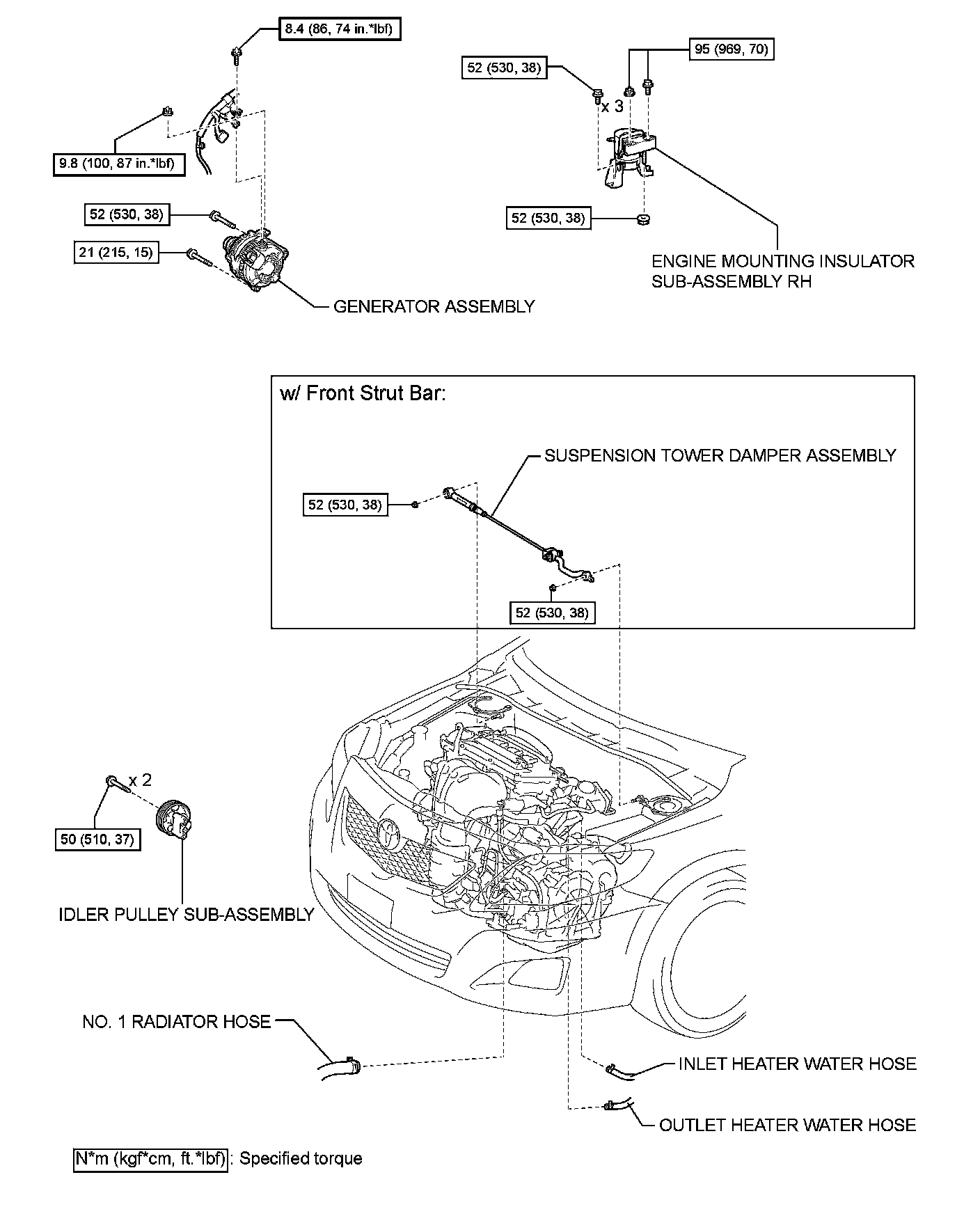 8.4 (86, 74 in.*lbf)

9.8 (100, 87 in.*lbf)

52 (530, 38)

21 (215, 15)

GENERATOR ASSEMBLY

52 (530, 38)

x 3

95 (969, 70)

52 (530, 38)

ENGINE MOUNTING INSULATOR SUB-ASSEMBLY RH

w/ Front Strut Bar:

SUSPENSION TOWER DAMPER ASSEMBLY

52 (530, 38)

52 (530, 38)

x 2

50 (510, 37)

IDLER PULLEY SUB-ASSEMBLY

NO. 1 RADIATOR HOSE

INLET HEATER WATER HOSE

OUTLET HEATER WATER HOSE

N*m (kgf*cm, ft.*lbf) : Specified torque