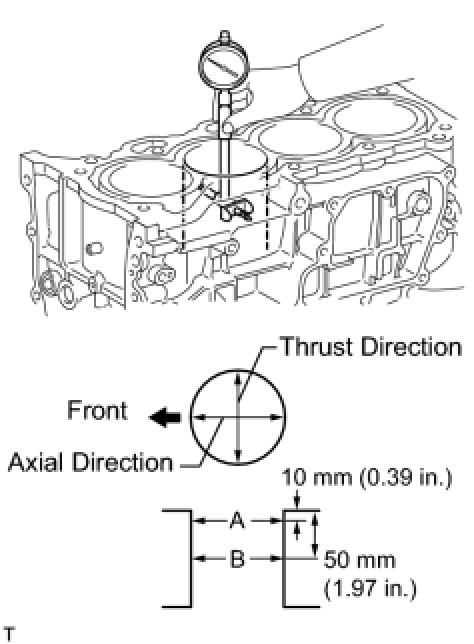 Thrust Direction

Front

Axial Direction

10 mm (0.39 in.)

A

B

50 mm (1.97 in.)

T