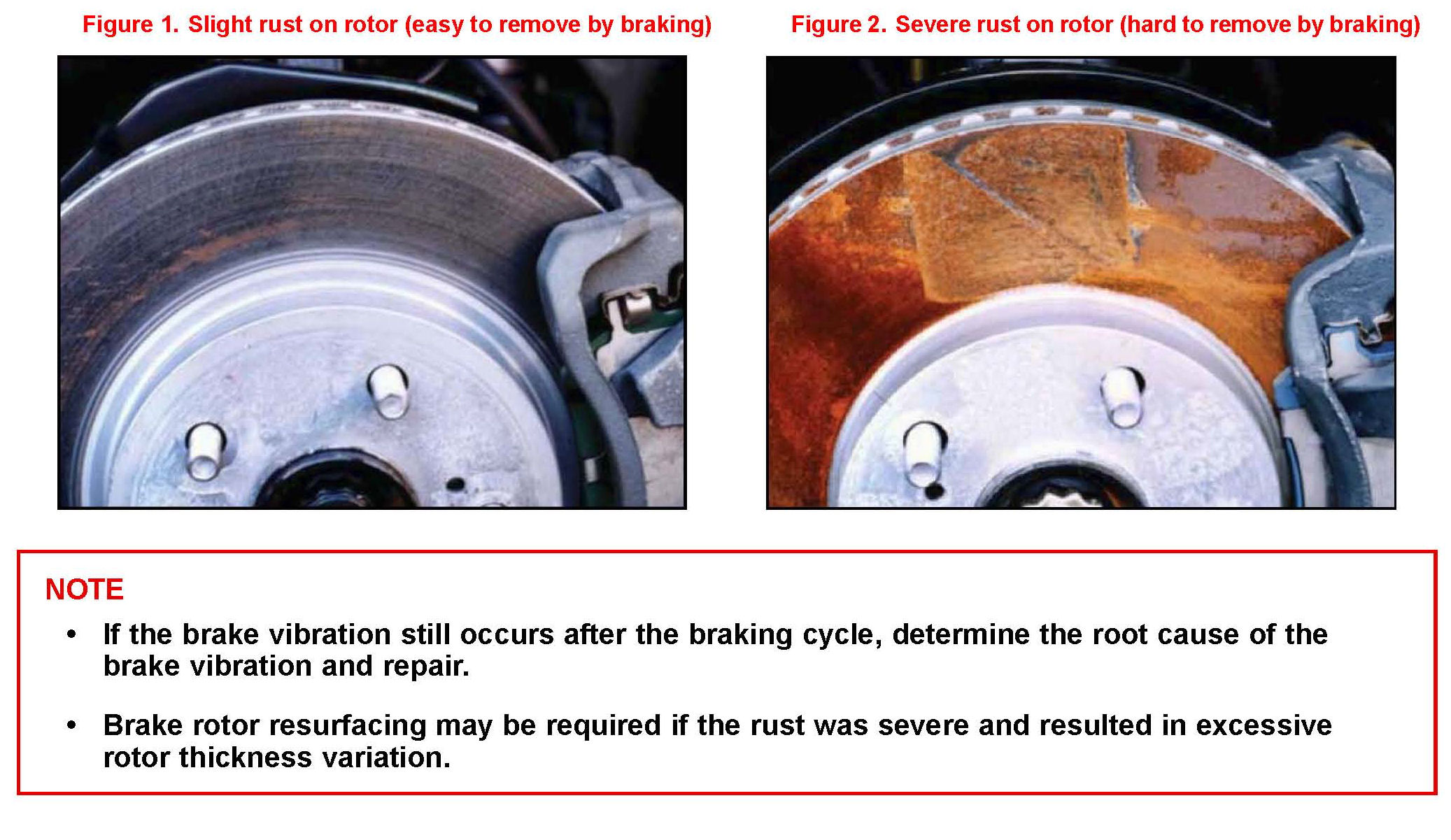 Figure 1. Slight rust on rotor (easy to remove by braking)

Figure 2. Severe rust on rotor (hard to remove by braking)

NOTE

• If the brake vibration still occurs after the braking cycle, determine the root cause of the brake vibration and repair.

• Brake rotor resurfacing may be required if the rust was severe and resulted in excessive rotor thickness variation.