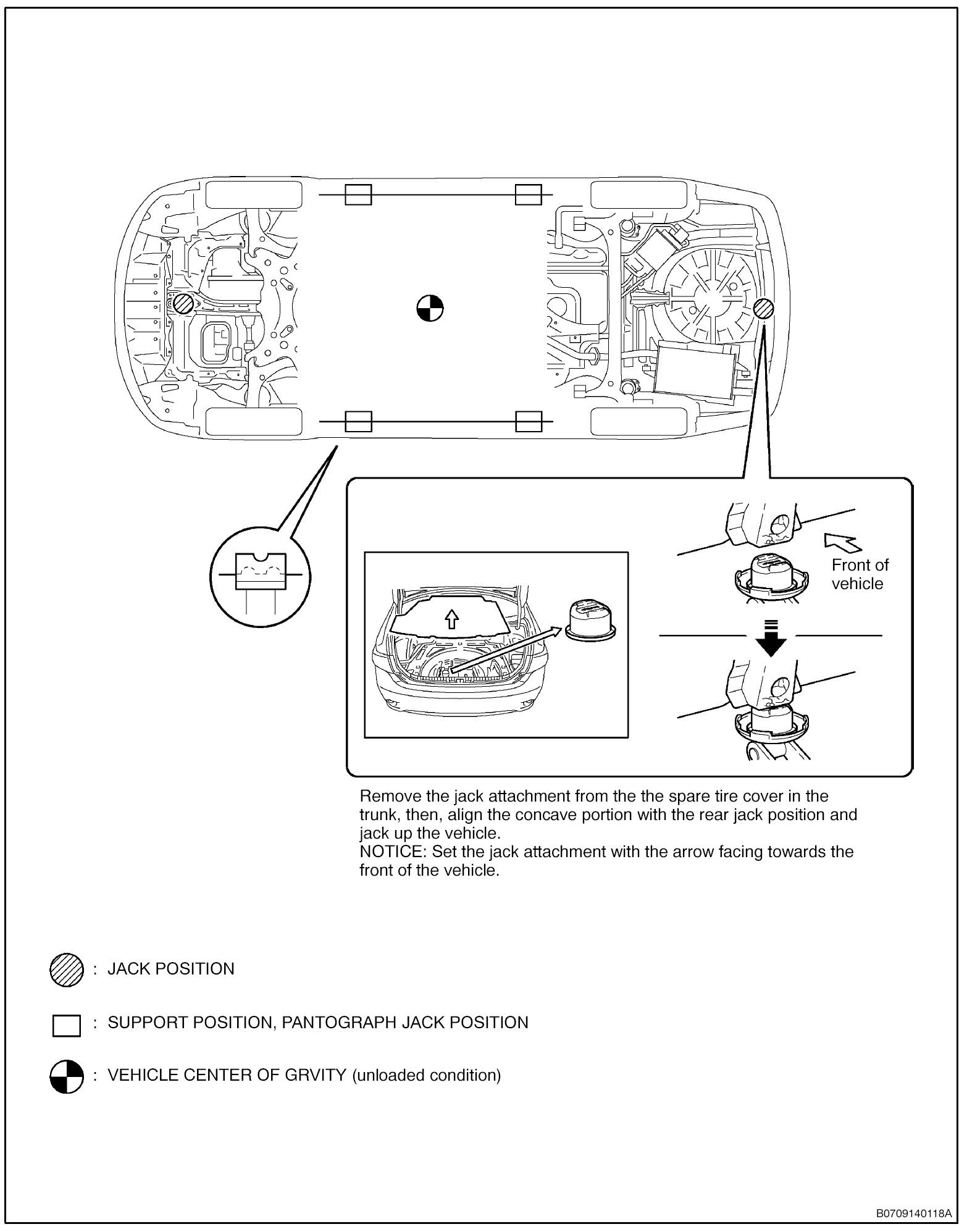 Front of vehicle

Remove the jack attachment from the the spare tire cover in the trunk, then, align the concave portion with the rear jack position and jack up the vehicle.
NOTICE: Set the jack attachment with the arrow facing towards the front of the vehicle.

: JACK POSITION

: SUPPORT POSITION, PANTOGRAPH JACK POSITION

: VEHICLE CENTER OF GRVITY (unloaded condition)

B0709140118A