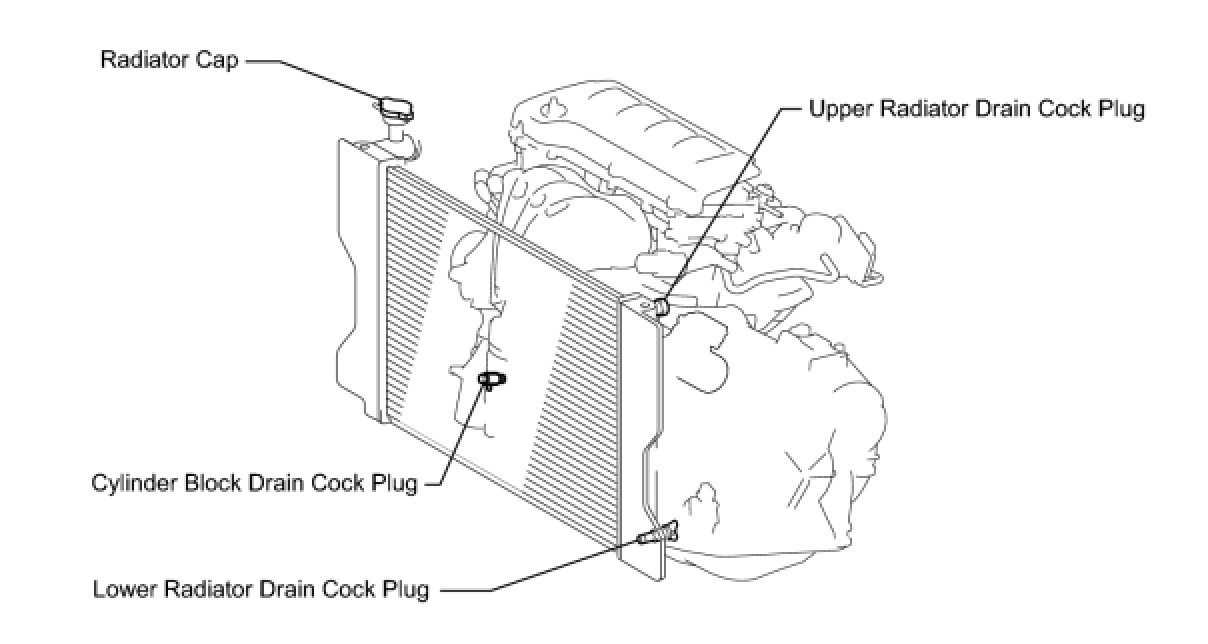 Radiator Cap

Upper Radiator Drain Cock Plug

Cylinder Block Drain Cock Plug

Lower Radiator Drain Cock Plug