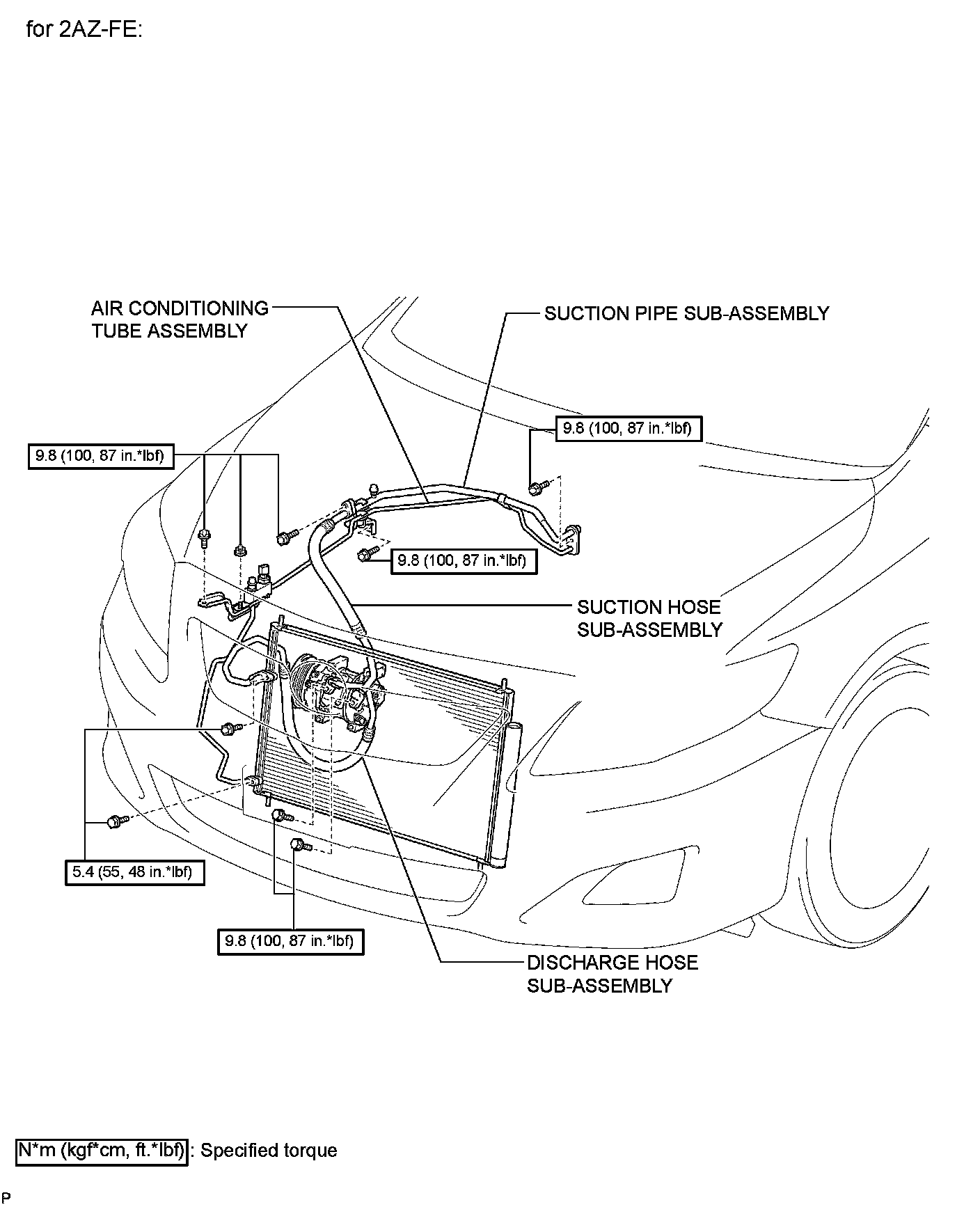 for 2AZ-FE:

AIR CONDITIONING TUBE ASSEMBLY

SUCTION PIPE SUB-ASSEMBLY

9.8 (100, 87 in.*lbf)

9.8 (100, 87 in.*lbf)

9.8 (100, 87 in.*lbf)

SUCTION HOSE SUB-ASSEMBLY

5.4 (55, 48 in.*lbf)

9.8 (100, 87 in.*lbf)

DISCHARGE HOSE SUB-ASSEMBLY

N*m (kgf*cm, ft.*lbf) : Specified torque

P