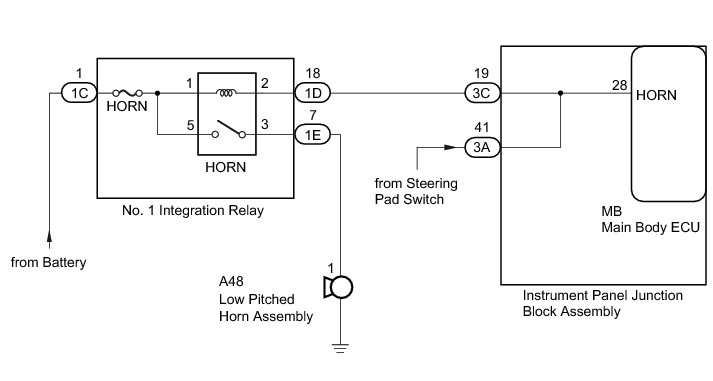 1
1C
HORN
1
2
5
3
HORN
18
1D
7
1E
No. 1 Integration Relay
from Battery
1
A48
Low Pitched
Horn Assembly
19
3C
41
3A
from Steering
Pad Switch
28
HORN
MB
Main Body ECU
Instrument Panel Junction
Block Assembly