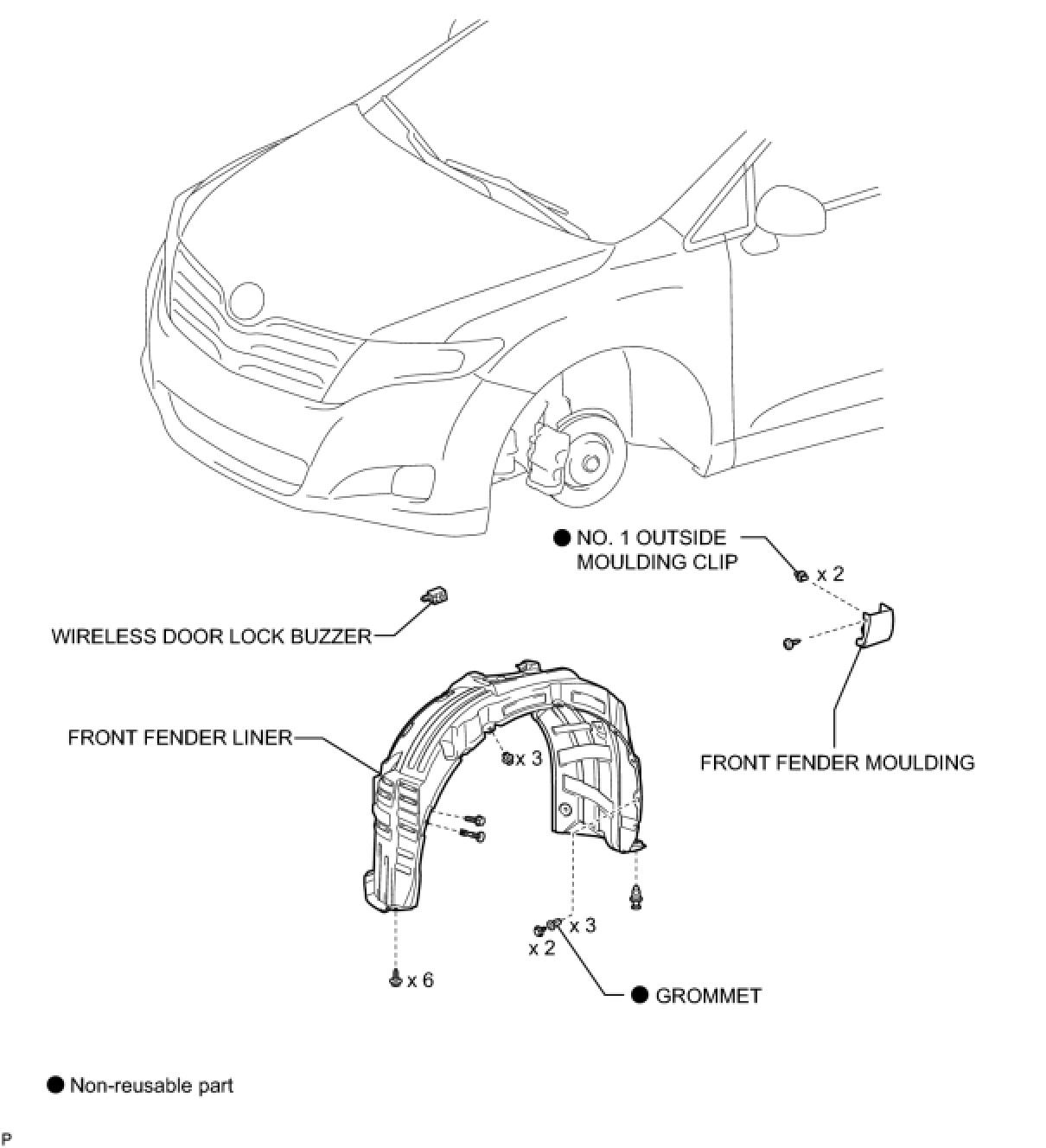 ● NO. 1 OUTSIDE MOULDING CLIP

x 2

WIRELESS DOOR LOCK BUZZER

FRONT FENDER LINER

x 3

FRONT FENDER MOULDING

x 3

x 2

x 6

● GROMMET

● Non-reusable part

P