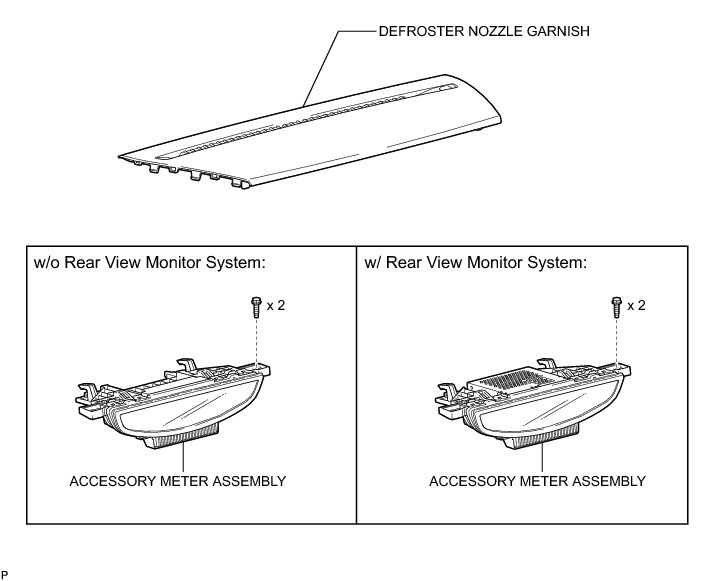 DEFROSTER NOZZLE GARNISH

w/o Rear View Monitor System:

x 2

ACCESSORY METER ASSEMBLY

w/ Rear View Monitor System:

x 2

ACCESSORY METER ASSEMBLY

P