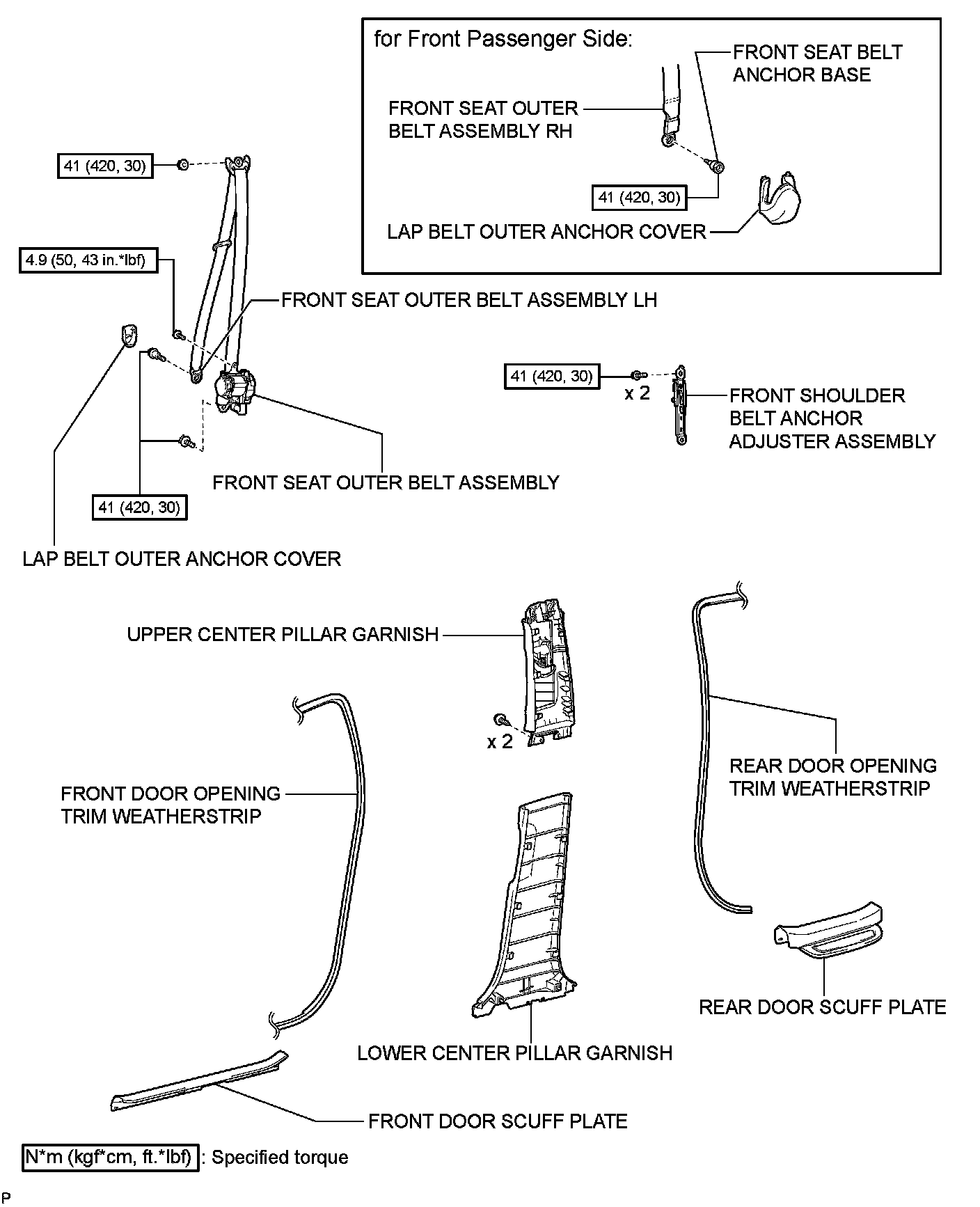 for Front Passenger Side:

FRONT SEAT BELT ANCHOR BASE

FRONT SEAT OUTER BELT ASSEMBLY RH

41 (420, 30)

LAP BELT OUTER ANCHOR COVER

41 (420, 30)

4.9 (50, 43 in.*lbf)

FRONT SEAT OUTER BELT ASSEMBLY LH

41 (420, 30)

x 2

FRONT SHOULDER BELT ANCHOR ADJUSTER ASSEMBLY

FRONT SEAT OUTER BELT ASSEMBLY

41 (420, 30)

LAP BELT OUTER ANCHOR COVER

UPPER CENTER PILLAR GARNISH

x 2

REAR DOOR OPENING TRIM WEATHERSTRIP

FRONT DOOR OPENING TRIM WEATHERSTRIP

REAR DOOR SCUFF PLATE

LOWER CENTER PILLAR GARNISH

FRONT DOOR SCUFF PLATE

N*m (kgf*cm, ft.*lbf) : Specified torque

P