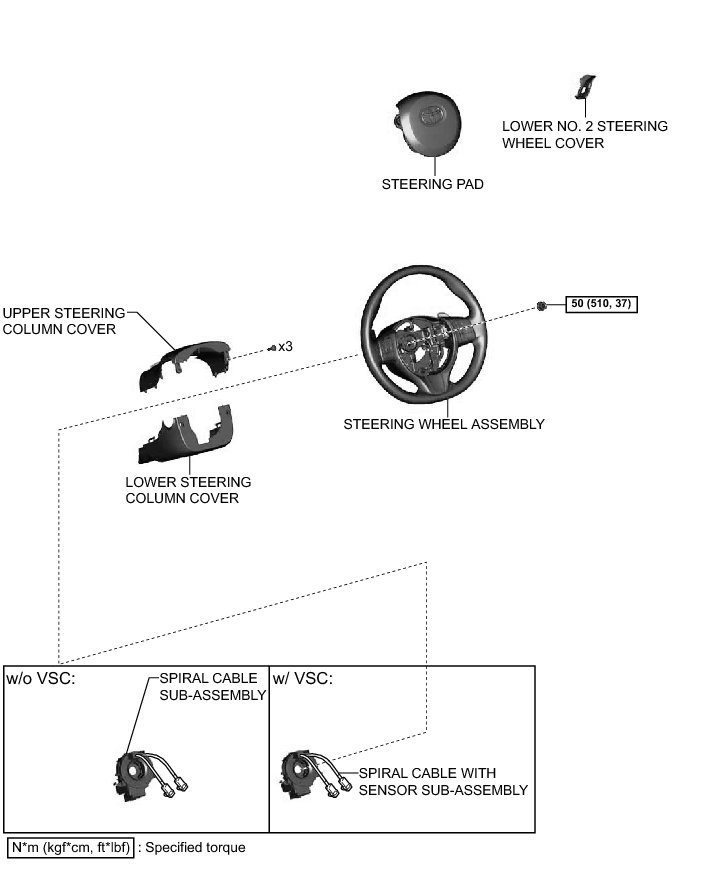 LOWER NO. 2 STEERING WHEEL COVER

STEERING PAD

UPPER STEERING COLUMN COVER

x3

50 (510, 37)

STEERING WHEEL ASSEMBLY

LOWER STEERING COLUMN COVER

w/o VSC:

SPIRAL CABLE SUB-ASSEMBLY

w/ VSC:

SPIRAL CABLE WITH SENSOR SUB-ASSEMBLY

N*m (kgf*cm, ft*lbf) : Specified torque