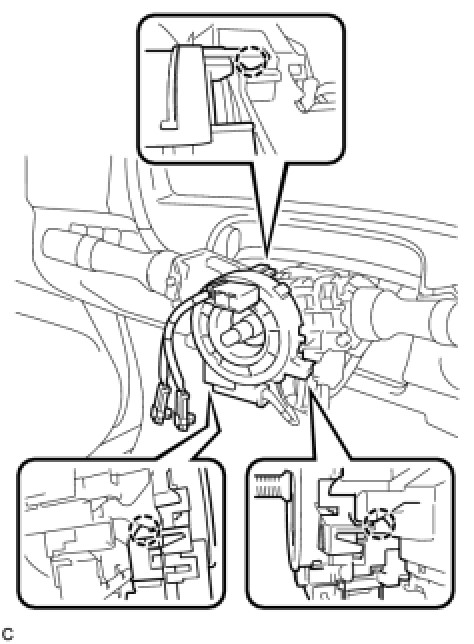 C