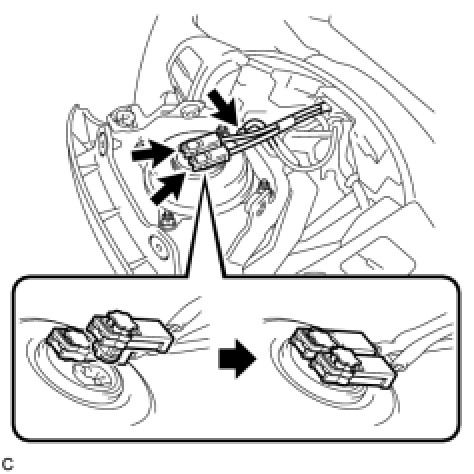 C