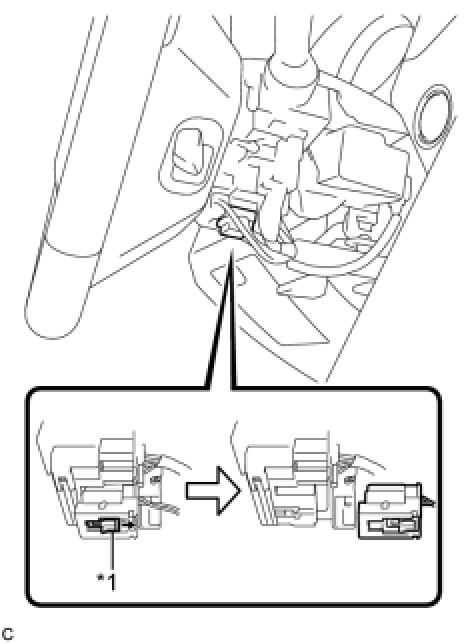 *1

C