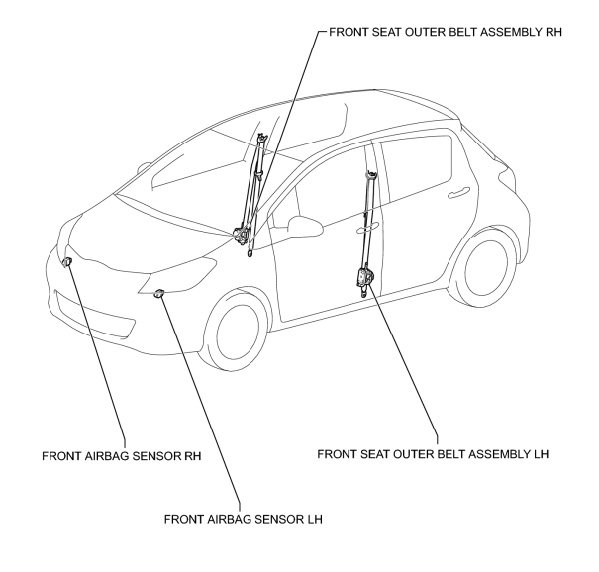 FRONT SEAT OUTER BELT ASSEMBLY RH

FRONT AIRBAG SENSOR RH

FRONT SEAT OUTER BELT ASSEMBLY LH

FRONT AIRBAG SENSOR LH