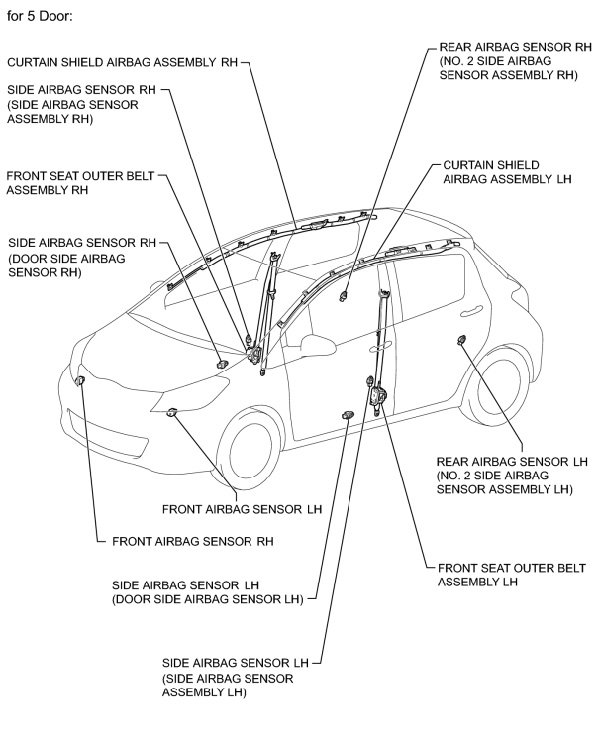 for 5 Door:

CURTAIN SHIELD AIRBAG ASSEMBLY RH

SIDE AIRBAG SENSOR RH (SIDE AIRBAG SENSOR ASSEMBLY RH)

FRONT SEAT OUTER BELT ASSEMBLY RH

SIDE AIRBAG SENSOR RH (DOOR SIDE AIRBAG SENSOR RH)

REAR AIRBAG SENSOR RH (NO. 2 SIDE AIRBAG SENSOR ASSEMBLY RH)

CURTAIN SHIELD AIRBAG ASSEMBLY LH

REAR AIRBAG SENSOR LH (NO. 2 SIDE AIRBAG SENSOR ASSEMBLY LH)

FRONT AIRBAG SENSOR LH

FRONT AIRBAG SENSOR RH

FRONT SEAT OUTER BELT ASSEMBLY LH

SIDE AIRBAG SENSOR LH (DOOR SIDE AIRBAG SENSOR LH)

SIDE AIRBAG SENSOR LH (SIDE AIRBAG SENSOR ASSEMBLY LH)