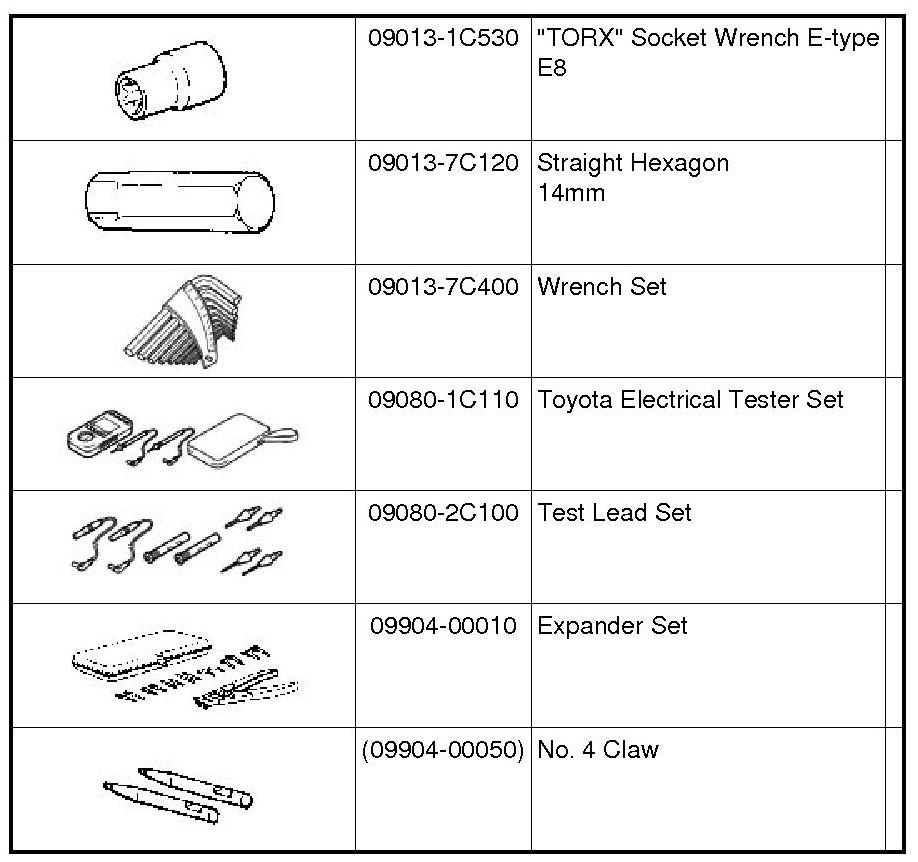 |  |  |  |  |
|---|---|---|---|
|  | 09013-1C530 | "TORX" Socket Wrench E-type E8 |  |
|  | 09013-7C120 | Straight Hexagon 14mm |  |
|  | 09013-7C400 | Wrench Set |  |
|  | 09080-1C110 | Toyota Electrical Tester Set |  |
|  | 09080-2C100 | Test Lead Set |  |
|  | 09904-00010 | Expander Set |  |
|  | (09904-00050) | No. 4 Claw |  |