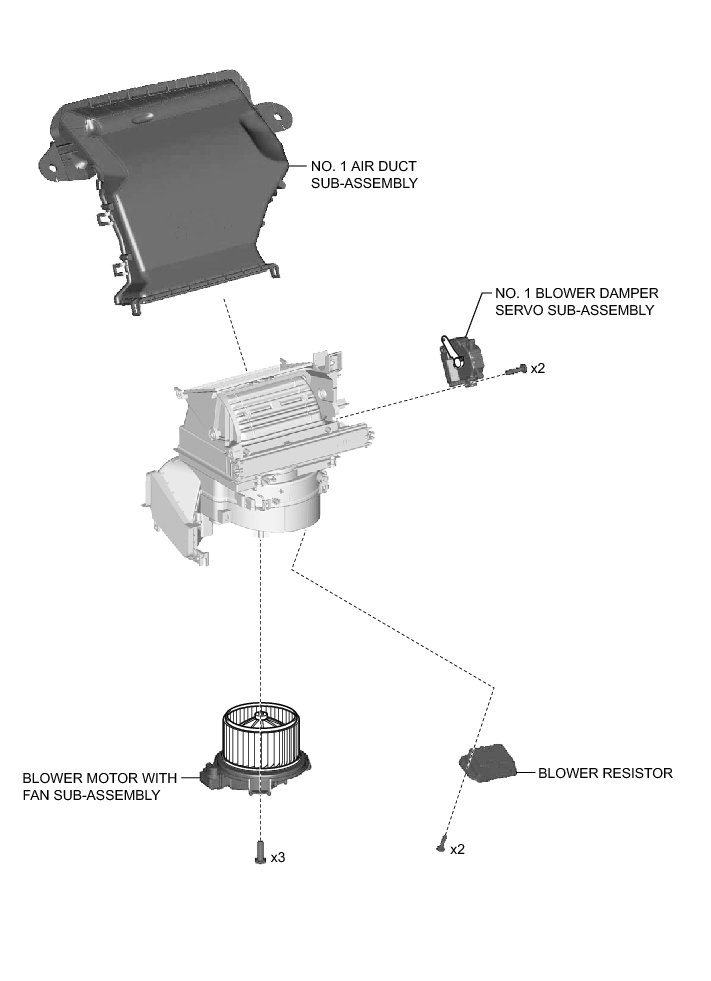 NO. 1 AIR DUCT SUB-ASSEMBLY

NO. 1 BLOWER DAMPER SERVO SUB-ASSEMBLY

x2

BLOWER MOTOR WITH FAN SUB-ASSEMBLY

BLOWER RESISTOR

x3

x2