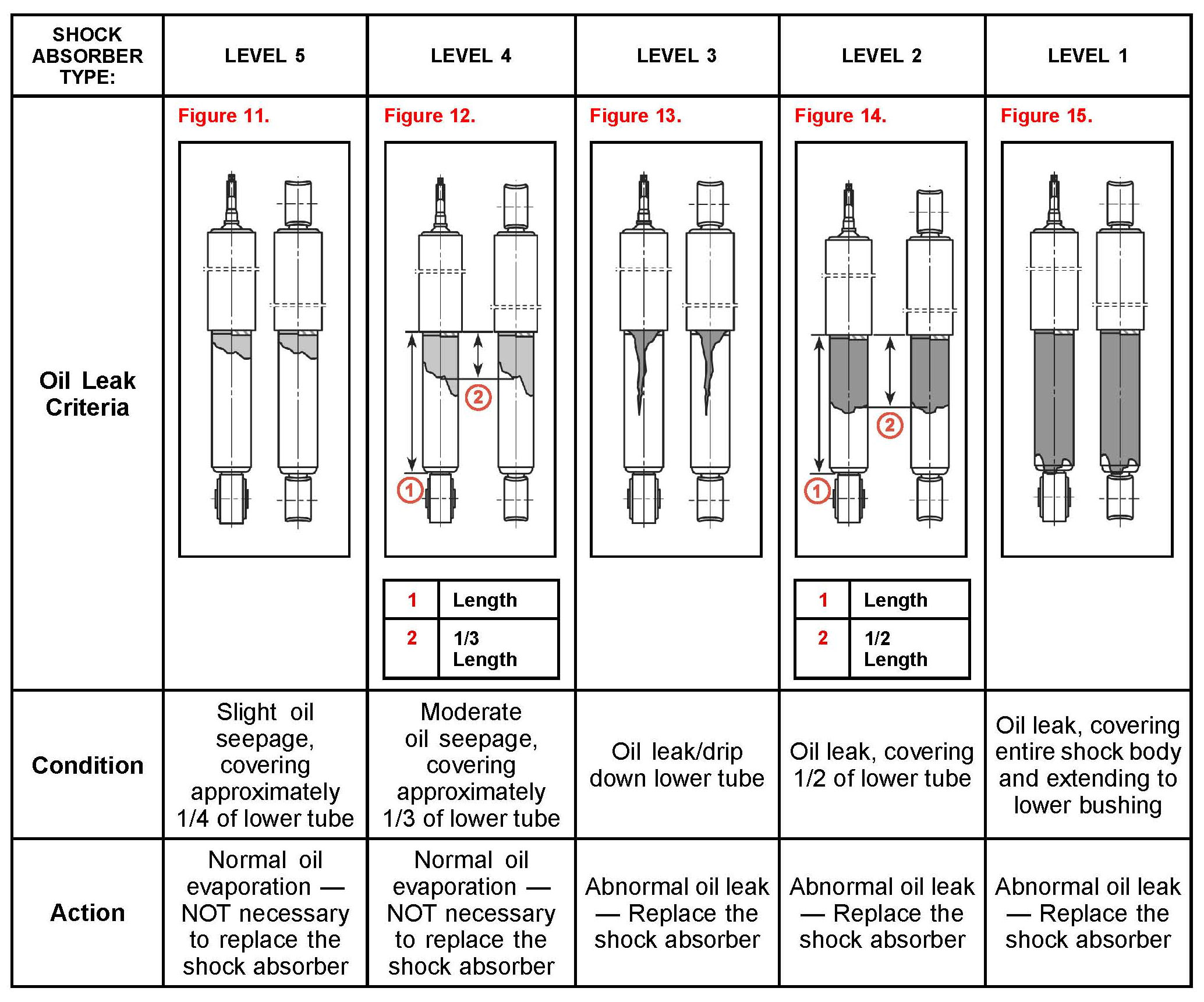 | SHOCK ABSORBER TYPE: | LEVEL 5 | LEVEL 4 | LEVEL 3 | LEVEL 2 | LEVEL 1 |
|---|---|---|---|---|---|
| Oil Leak Criteria | Figure 11. | Figure 12. ① ② 1 Length 2 1/3 Length | Figure 13. | Figure 14. ① ② 1 Length 2 1/2 Length | Figure 15. |
| Condition | Slight oil seepage, covering approximately 1/4 of lower tube | Moderate oil seepage, covering approximately 1/3 of lower tube | Oil leak/drip down lower tube | Oil leak, covering 1/2 of lower tube | Oil leak, covering entire shock body and extending to lower bushing |
| Action | Normal oil evaporation — NOT necessary to replace the shock absorber | Normal oil evaporation — NOT necessary to replace the shock absorber | Abnormal oil leak — Replace the shock absorber | Abnormal oil leak — Replace the shock absorber | Abnormal oil leak — Replace the shock absorber |