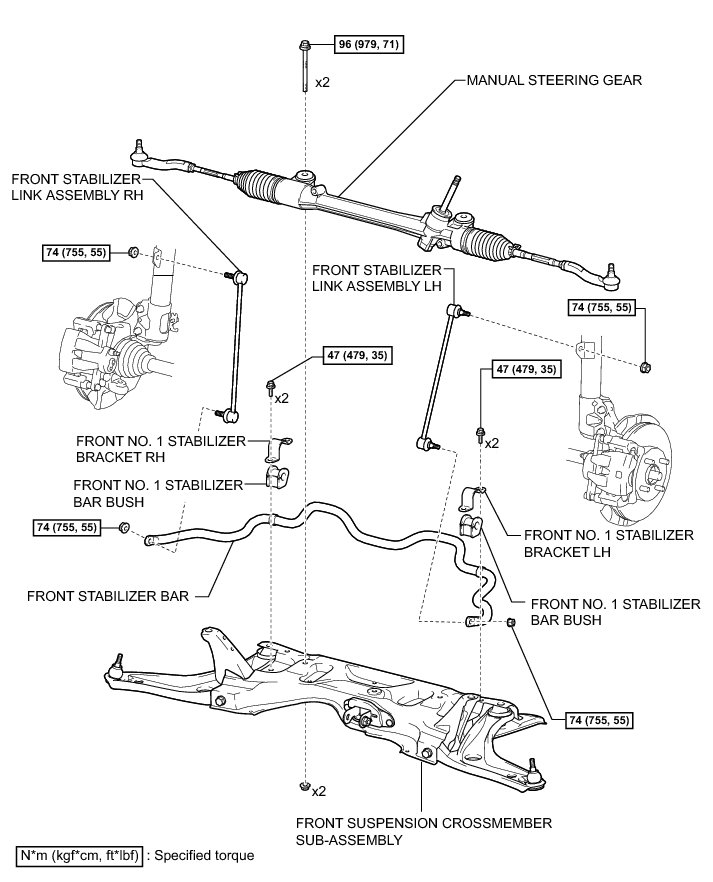 96 (979, 71)

x2

MANUAL STEERING GEAR

FRONT STABILIZER LINK ASSEMBLY RH

74 (755, 55)

FRONT STABILIZER LINK ASSEMBLY LH

74 (755, 55)

47 (479, 35)

x2

47 (479, 35)

x2

FRONT NO. 1 STABILIZER BRACKET RH

FRONT NO. 1 STABILIZER BAR BUSH

74 (755, 55)

FRONT NO. 1 STABILIZER BRACKET LH

FRONT STABILIZER BAR

FRONT NO. 1 STABILIZER BAR BUSH

74 (755, 55)

x2

FRONT SUSPENSION CROSSMEMBER SUB-ASSEMBLY

N*m (kgf*cm, ft*lbf) : Specified torque