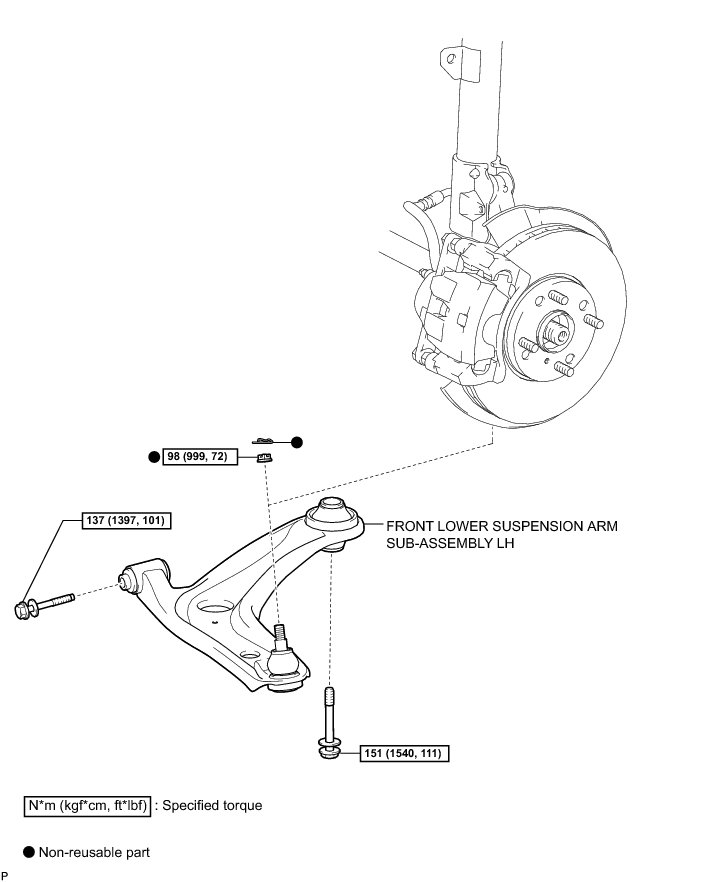 98 (999, 72)

137 (1397, 101)

FRONT LOWER SUSPENSION ARM SUB-ASSEMBLY LH

151 (1540, 111)

N*m (kgf*cm, ft*lbf) : Specified torque

● Non-reusable part

P