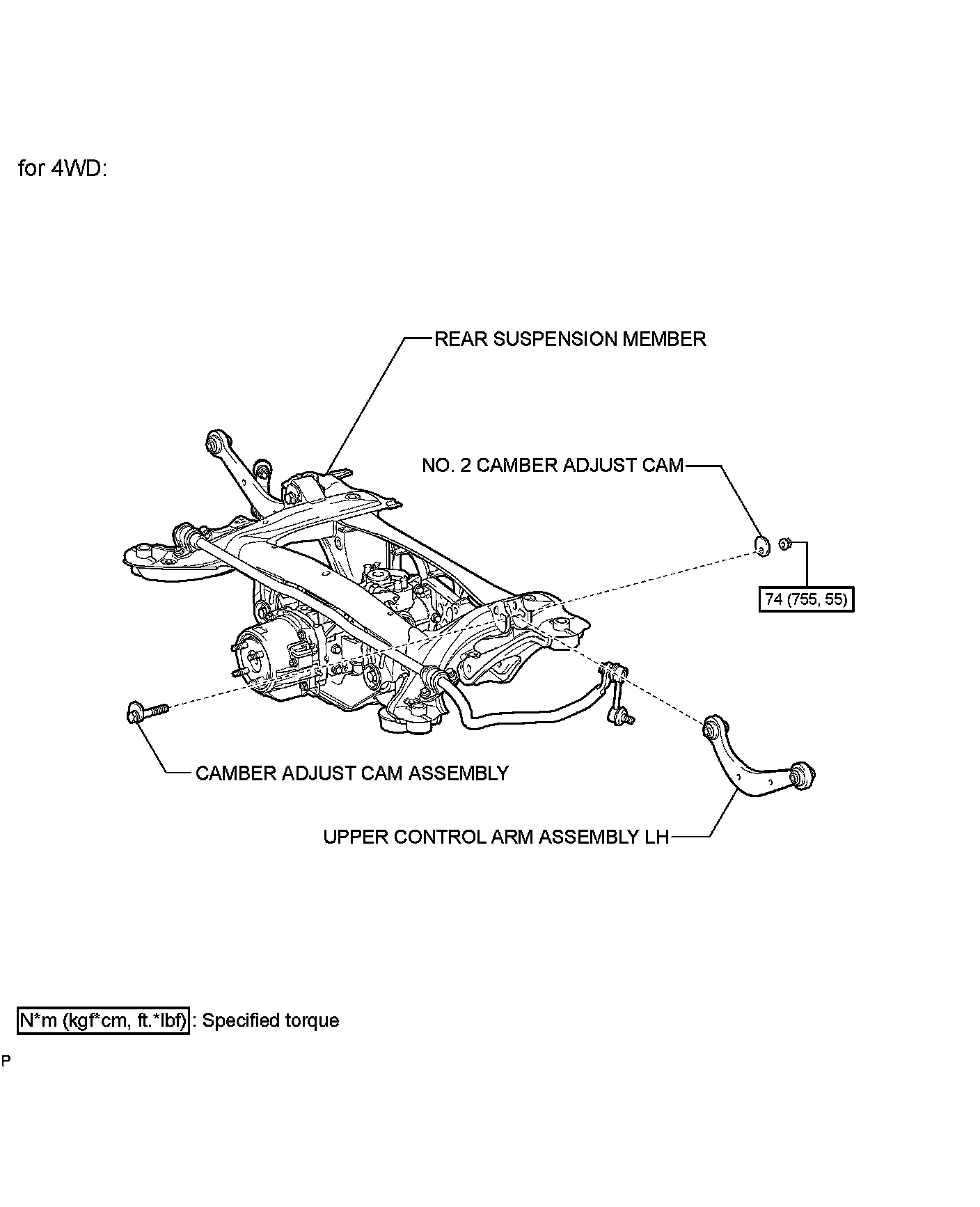 for 4WD:

REAR SUSPENSION MEMBER

NO. 2 CAMBER ADJUST CAM

74 (755, 55)

CAMBER ADJUST CAM ASSEMBLY

UPPER CONTROL ARM ASSEMBLY LH

N*m (kgf*cm, ft.*lbf) : Specified torque

P