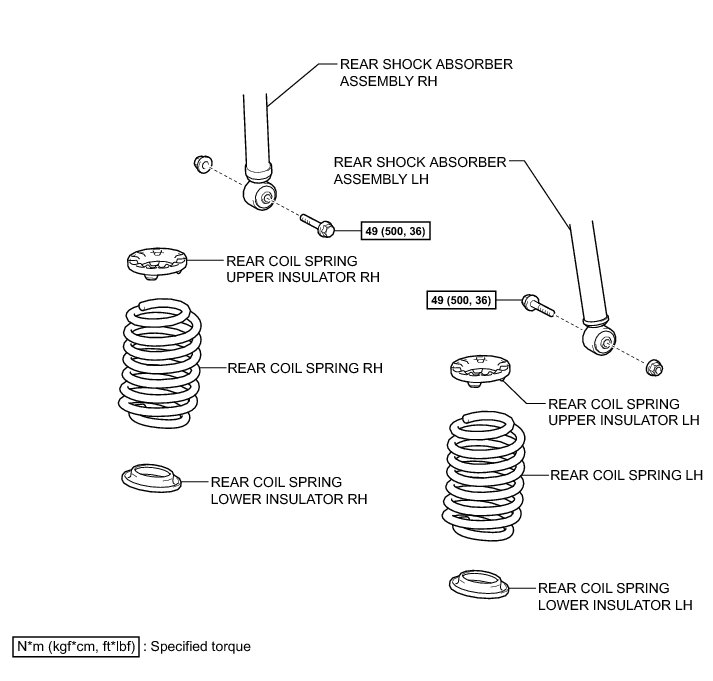 REAR SHOCK ABSORBER ASSEMBLY RH

REAR SHOCK ABSORBER ASSEMBLY LH

49 (500, 36)

REAR COIL SPRING UPPER INSULATOR RH

49 (500, 36)

REAR COIL SPRING RH

REAR COIL SPRING UPPER INSULATOR LH

REAR COIL SPRING LH

REAR COIL SPRING LOWER INSULATOR RH

REAR COIL SPRING LOWER INSULATOR LH

N*m (kgf*cm, ft*lbf) : Specified torque