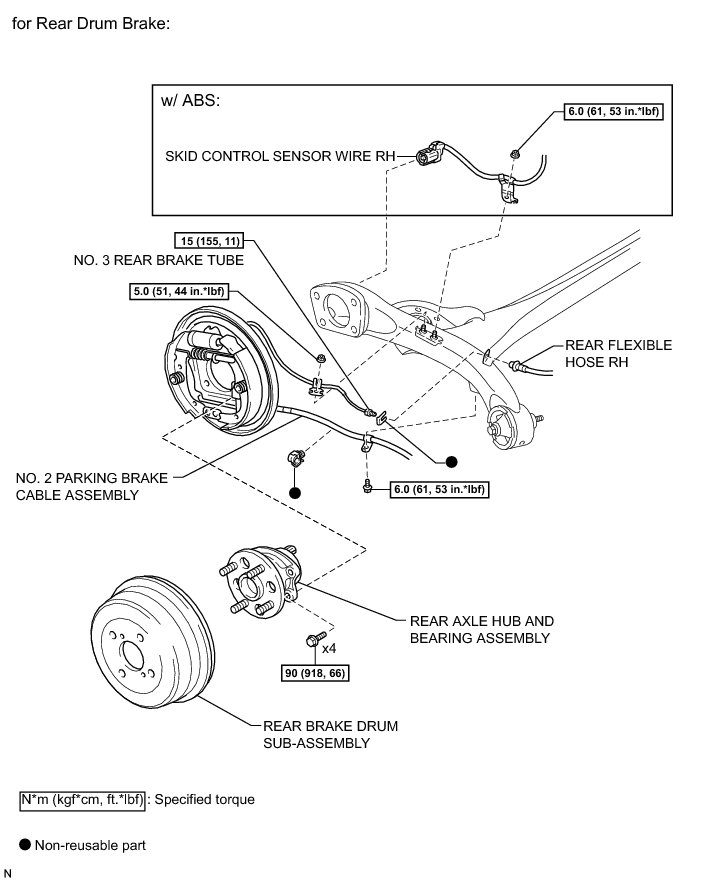 for Rear Drum Brake:

w/ ABS:

6.0 (61, 53 in.*lbf)

SKID CONTROL SENSOR WIRE RH

15 (155, 11)

NO. 3 REAR BRAKE TUBE

5.0 (51, 44 in.*lbf)

REAR FLEXIBLE HOSE RH

NO. 2 PARKING BRAKE CABLE ASSEMBLY

6.0 (61, 53 in.*lbf)

REAR AXLE HUB AND BEARING ASSEMBLY

x4

90 (918, 66)

REAR BRAKE DRUM SUB-ASSEMBLY

N*m (kgf*cm, ft.*lbf) : Specified torque

● Non-reusable part

N