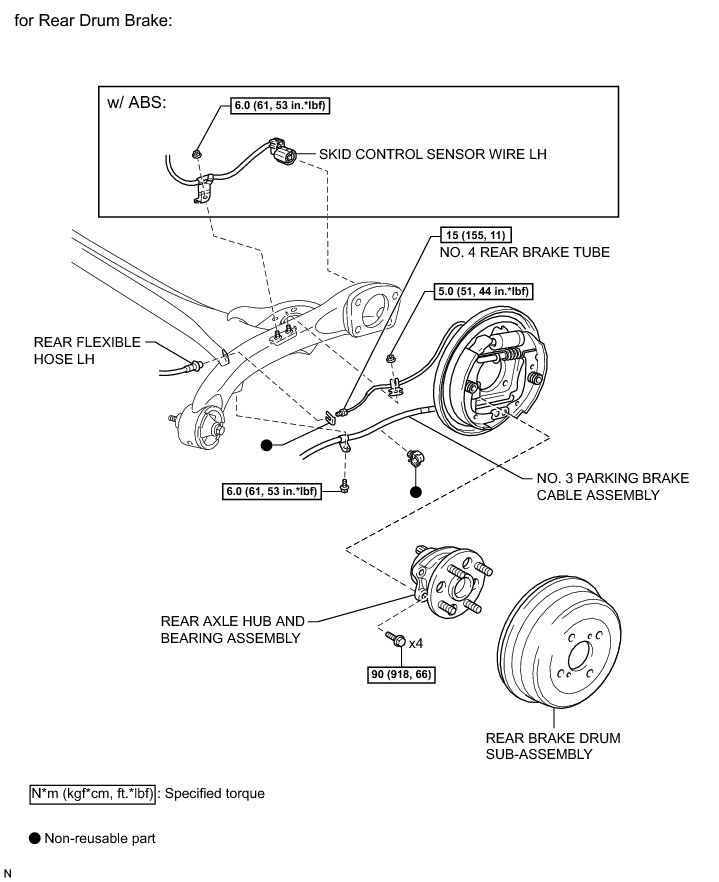 for Rear Drum Brake:

w/ ABS:

6.0 (61, 53 in.*lbf)

SKID CONTROL SENSOR WIRE LH

15 (155, 11)

NO. 4 REAR BRAKE TUBE

5.0 (51, 44 in.*lbf)

REAR FLEXIBLE HOSE LH

6.0 (61, 53 in.*lbf)

NO. 3 PARKING BRAKE CABLE ASSEMBLY

REAR AXLE HUB AND BEARING ASSEMBLY

x4

90 (918, 66)

REAR BRAKE DRUM SUB-ASSEMBLY

N*m (kgf*cm, ft.*lbf) : Specified torque

● Non-reusable part

N