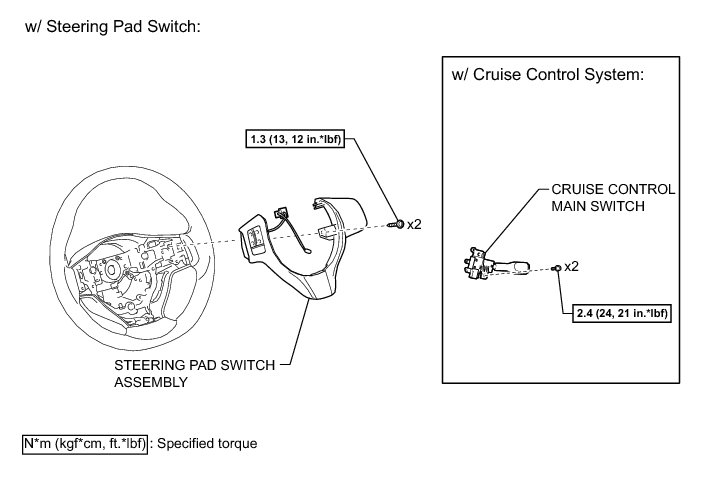 w/ Steering Pad Switch:

1.3 (13, 12 in.*lbf)

x2

STEERING PAD SWITCH ASSEMBLY

w/ Cruise Control System:

CRUISE CONTROL MAIN SWITCH

x2

2.4 (24, 21 in.*lbf)

N*m (kgf*cm, ft.*lbf) : Specified torque