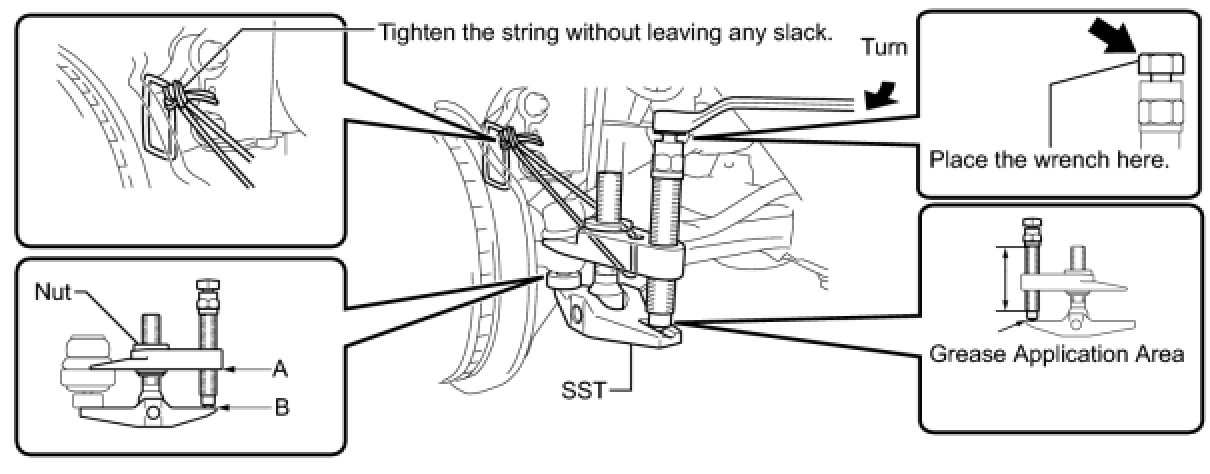 Tighten the string without leaving any slack.

Turn

Place the wrench here.

Nut

A

B

SST

Grease Application Area