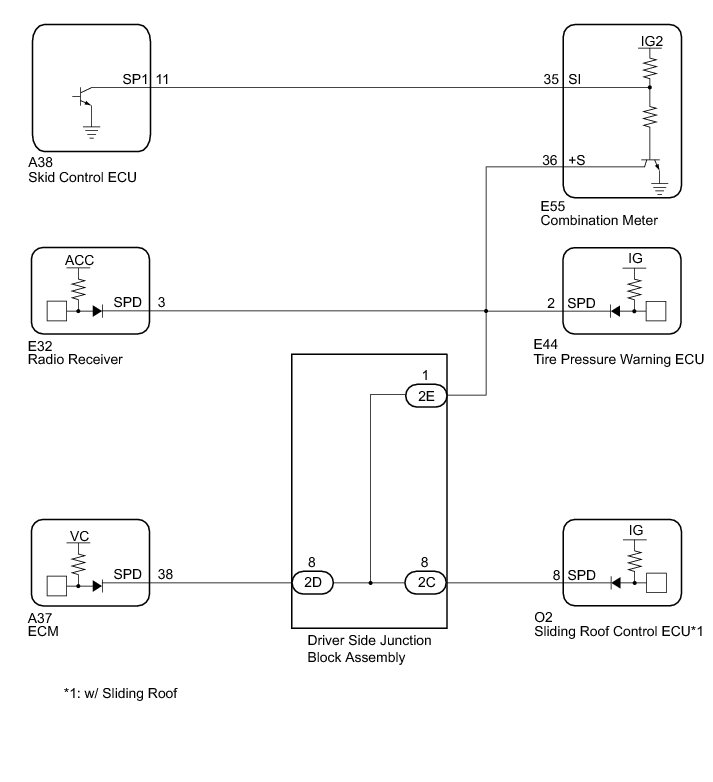 SP1 11

35 SI

IG2

36 +S

A38
Skid Control ECU

E55
Combination Meter

ACC

SPD 3

IG

2 SPD

E32
Radio Receiver

E44
Tire Pressure Warning ECU

1

2E

VC

SPD 38

8

2D

8

2C

IG

8 SPD

A37
ECM

Driver Side Junction
Block Assembly

O2
Sliding Roof Control ECU*1

*1: w/ Sliding Roof