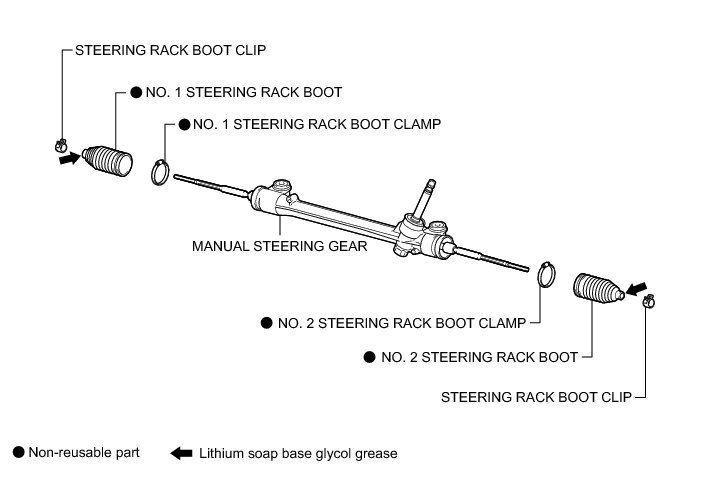 STEERING RACK BOOT CLIP

● NO. 1 STEERING RACK BOOT

● NO. 1 STEERING RACK BOOT CLAMP

MANUAL STEERING GEAR

● NO. 2 STEERING RACK BOOT CLAMP

● NO. 2 STEERING RACK BOOT

STEERING RACK BOOT CLIP

● Non-reusable part

← Lithium soap base glycol grease