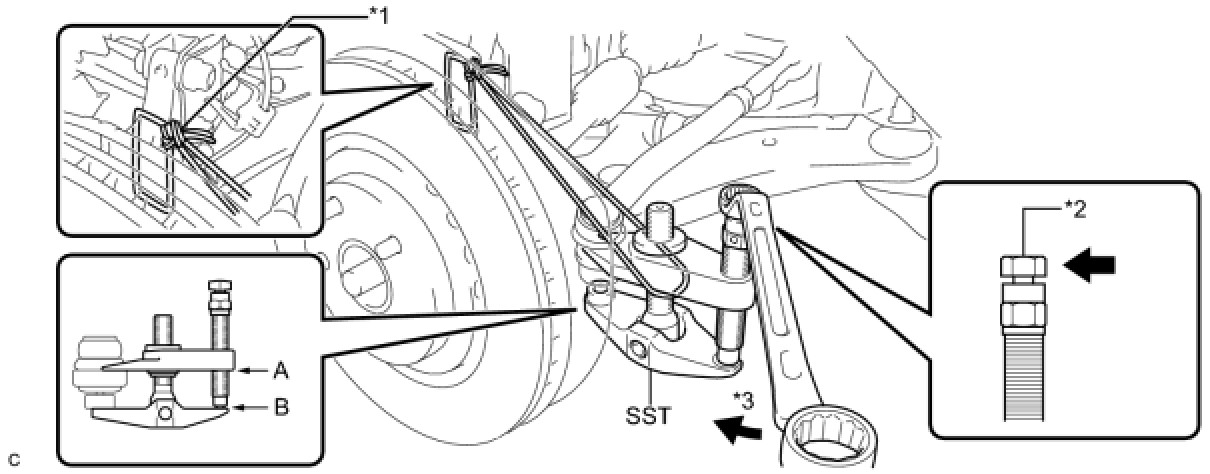 *1
*2
A
B
SST
*3
C