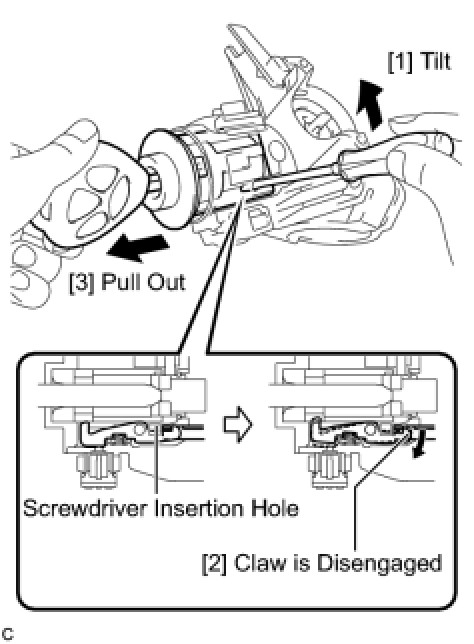 [1] Tilt

[3] Pull Out

Screwdriver Insertion Hole

[2] Claw is Disengaged

C