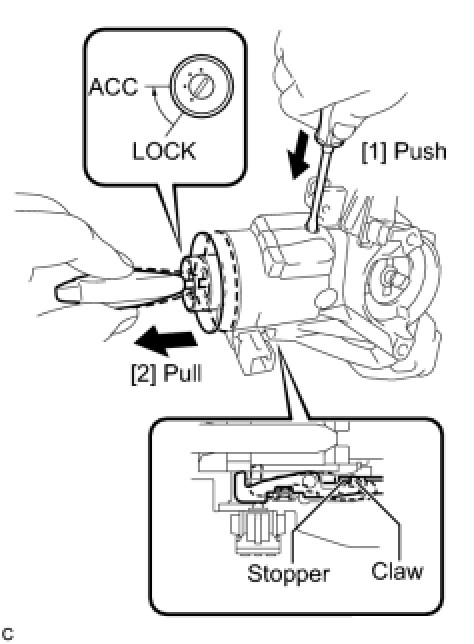 ACC
LOCK
[1] Push
[2] Pull
Stopper
Claw
C