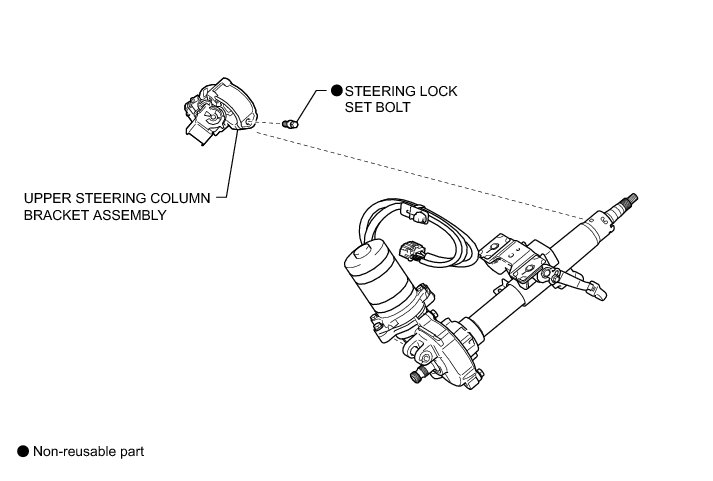 ● STEERING LOCK SET BOLT

UPPER STEERING COLUMN BRACKET ASSEMBLY

● Non-reusable part