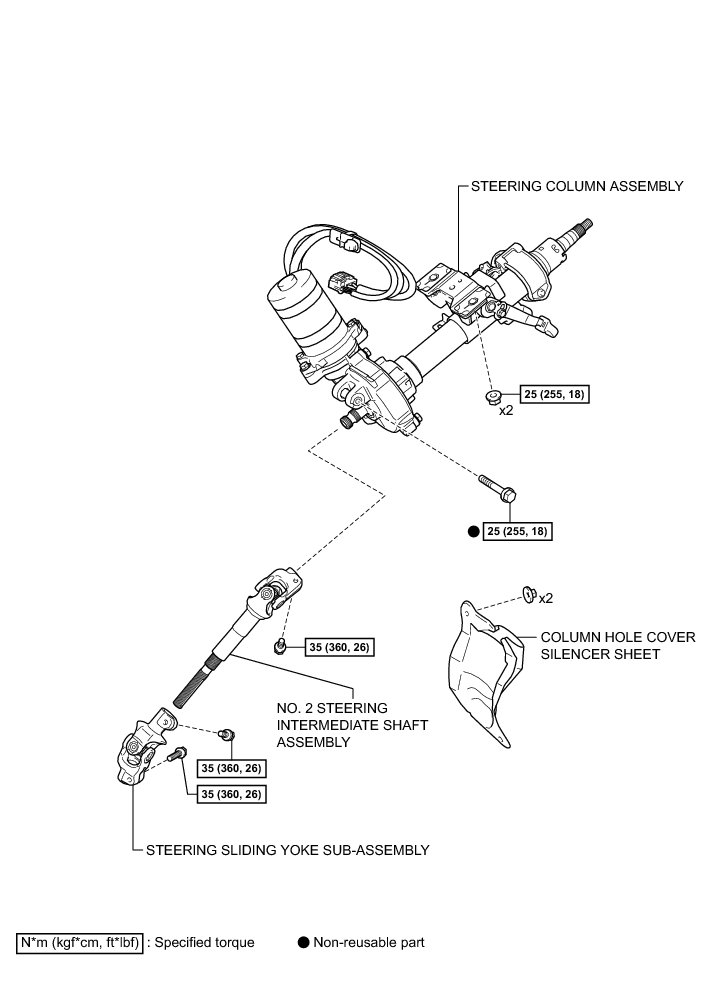 STEERING COLUMN ASSEMBLY

25 (255, 18)

x2

25 (255, 18)

x2

COLUMN HOLE COVER SILENCER SHEET

35 (360, 26)

NO. 2 STEERING INTERMEDIATE SHAFT ASSEMBLY

35 (360, 26)

35 (360, 26)

STEERING SLIDING YOKE SUB-ASSEMBLY

N*m (kgf*cm, ft*lbf) : Specified torque

● Non-reusable part