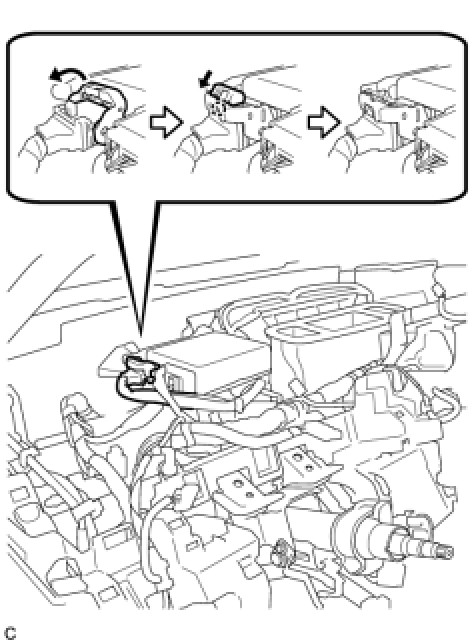 C