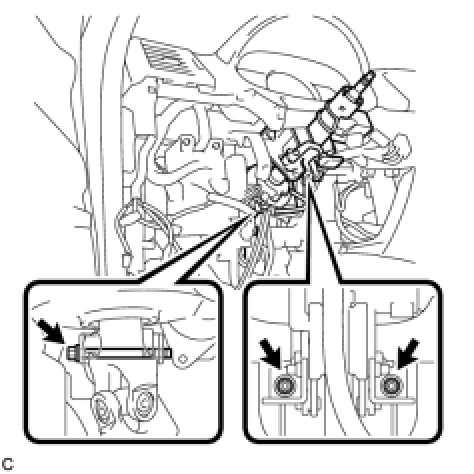 C