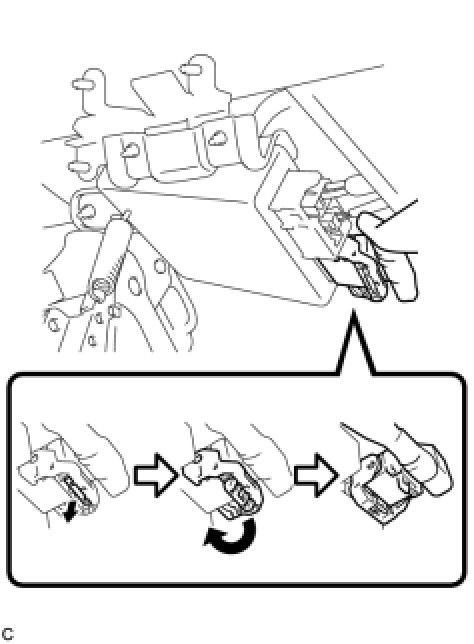 C