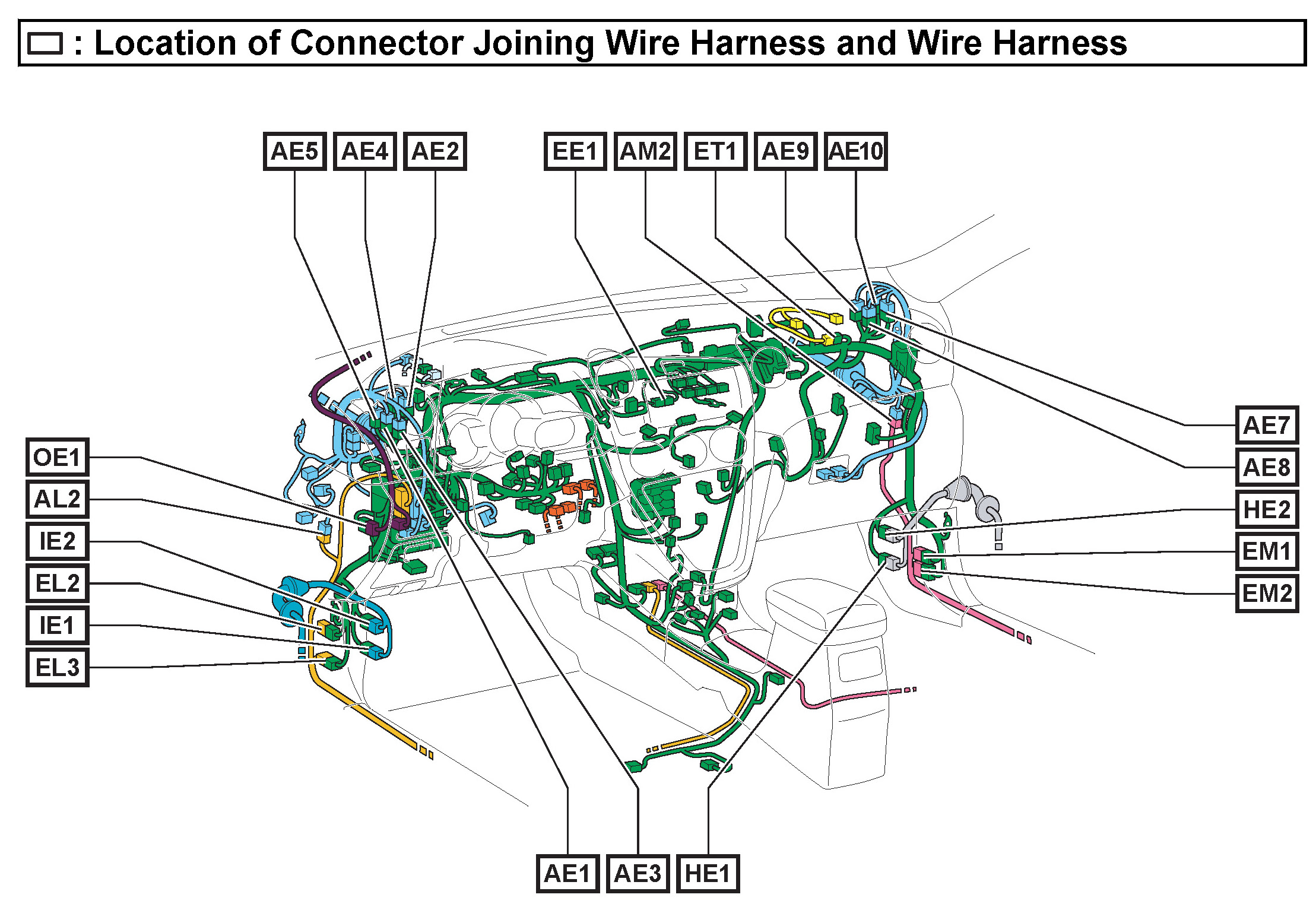 : Location of Connector Joining Wire Harness and Wire Harness

AE5 AE4 AE2 EE1 AM2 ET1 AE9 AE10

OE1
AL2
IE2
EL2
IE1
EL3

AE7
AE8
HE2
EM1
EM2

AE1 AE3 HE1