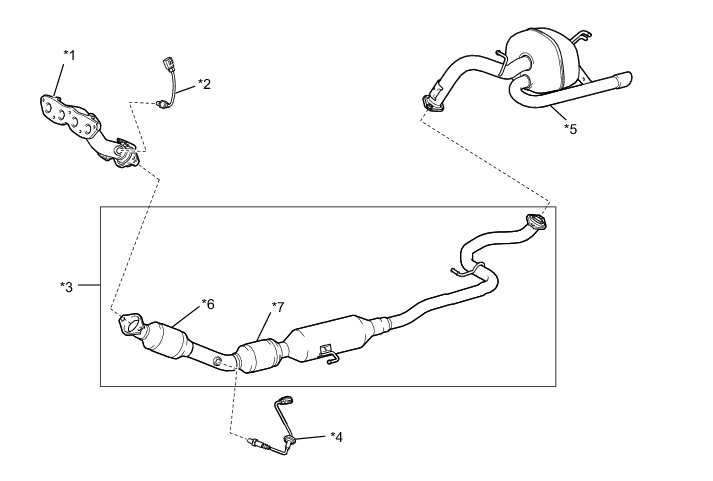 *1
*2
*5
*3
*6
*7
*4