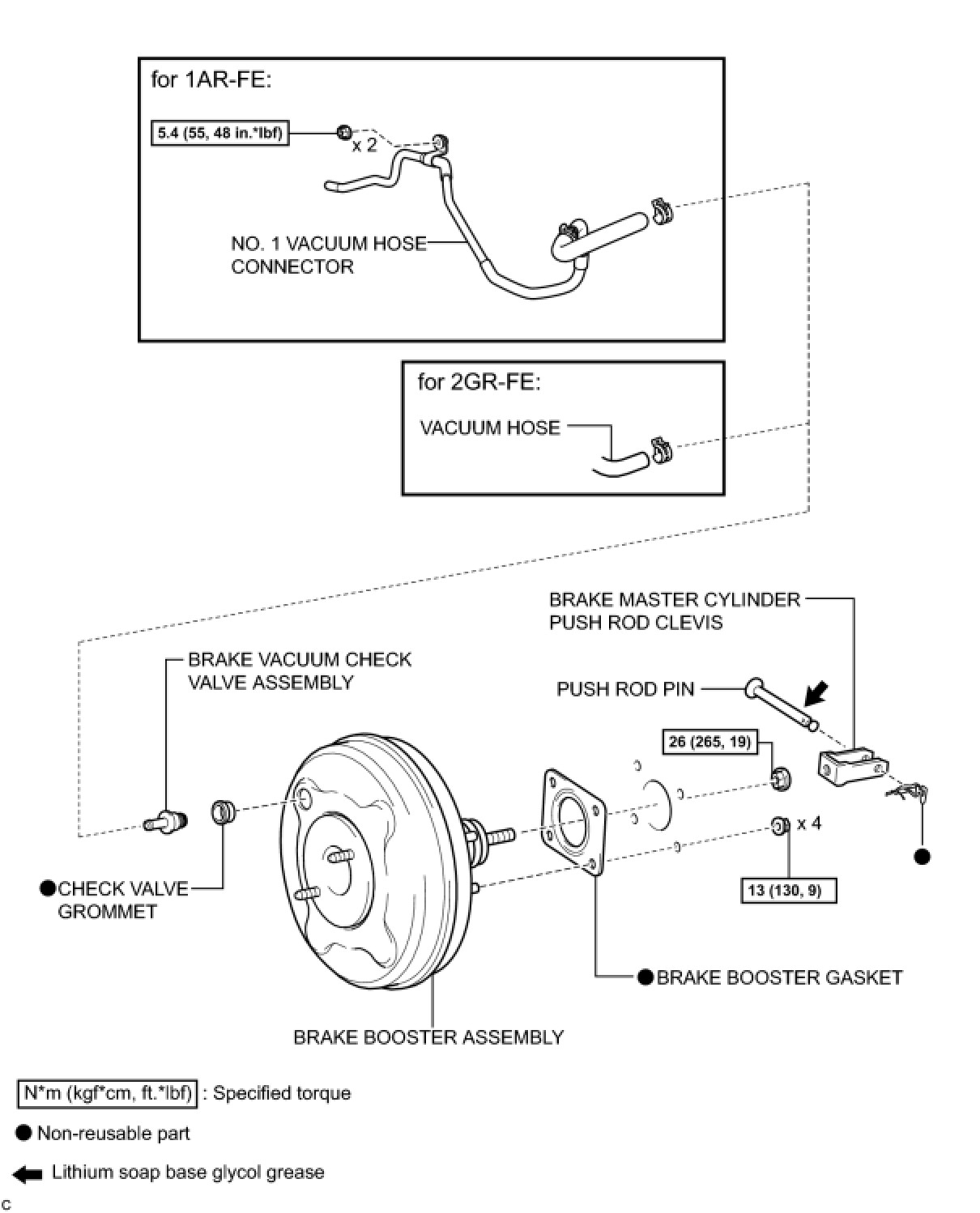 for 1AR-FE:

5.4 (55, 48 in.*lbf)

x 2

NO. 1 VACUUM HOSE CONNECTOR

for 2GR-FE:

VACUUM HOSE

BRAKE MASTER CYLINDER PUSH ROD CLEVIS

BRAKE VACUUM CHECK VALVE ASSEMBLY

PUSH ROD PIN

26 (265, 19)

x 4

13 (130, 9)

●CHECK VALVE GROMMET

●BRAKE BOOSTER GASKET

BRAKE BOOSTER ASSEMBLY

N*m (kgf*cm, ft.*lbf) : Specified torque

● Non-reusable part

Lithium soap base glycol grease

C