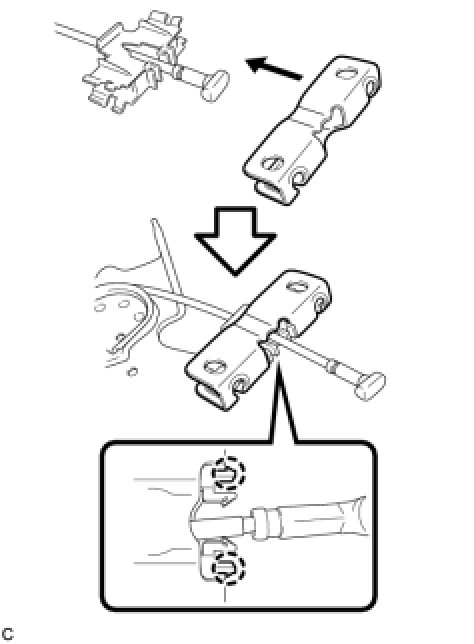 C