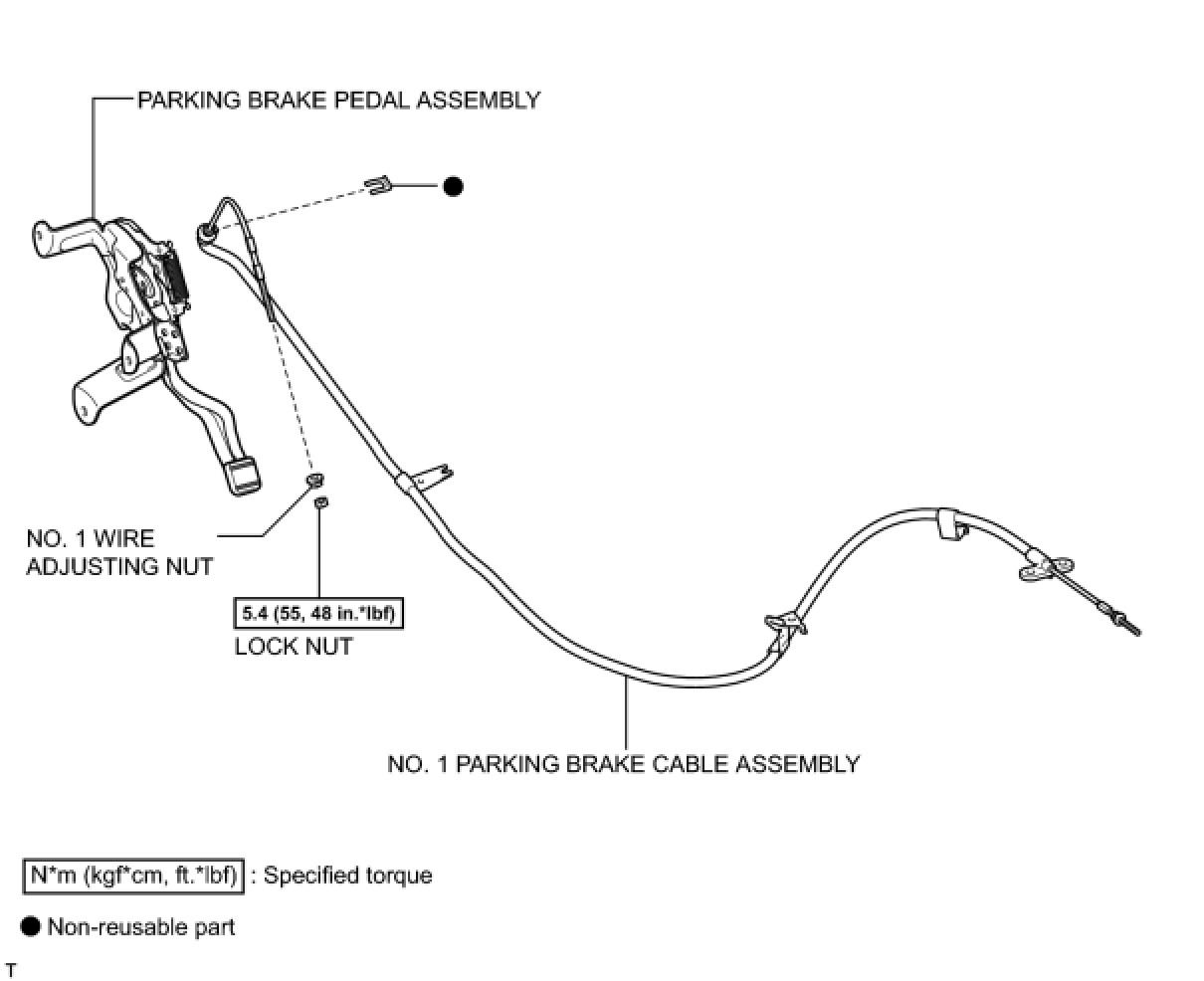 PARKING BRAKE PEDAL ASSEMBLY

●

NO. 1 WIRE ADJUSTING NUT

5.4 (55, 48 in.*lbf)

LOCK NUT

NO. 1 PARKING BRAKE CABLE ASSEMBLY

N*m (kgf*cm, ft.*lbf) : Specified torque

● Non-reusable part

T