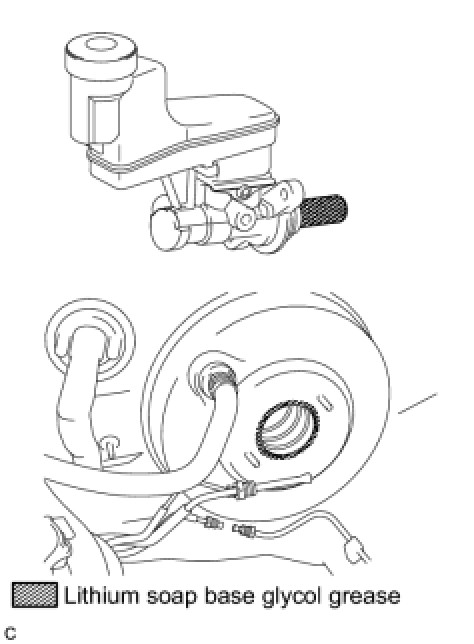 Lithium soap base glycol grease

C