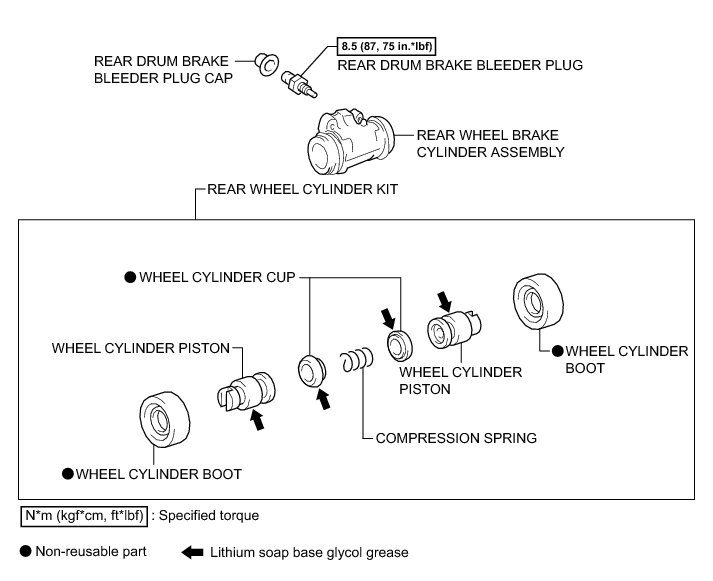 REAR DRUM BRAKE BLEEDER PLUG CAP

8.5 (87, 75 in.*lbf)

REAR DRUM BRAKE BLEEDER PLUG

REAR WHEEL BRAKE CYLINDER ASSEMBLY

REAR WHEEL CYLINDER KIT

● WHEEL CYLINDER CUP

WHEEL CYLINDER PISTON

WHEEL CYLINDER PISTON

● WHEEL CYLINDER BOOT

COMPRESSION SPRING

● WHEEL CYLINDER BOOT

N*m (kgf*cm, ft*lbf) : Specified torque

● Non-reusable part

Lithium soap base glycol grease