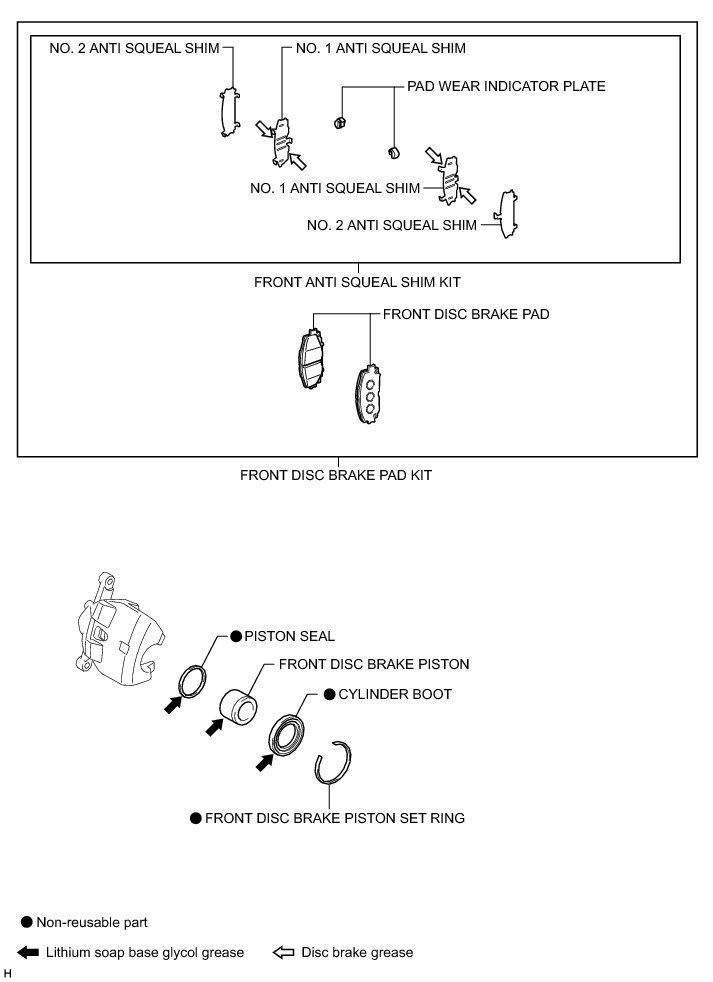 NO. 2 ANTI SQUEAL SHIM
NO. 1 ANTI SQUEAL SHIM
PAD WEAR INDICATOR PLATE
NO. 1 ANTI SQUEAL SHIM
NO. 2 ANTI SQUEAL SHIM
FRONT ANTI SQUEAL SHIM KIT
FRONT DISC BRAKE PAD
FRONT DISC BRAKE PAD KIT

● PISTON SEAL
FRONT DISC BRAKE PISTON
● CYLINDER BOOT
● FRONT DISC BRAKE PISTON SET RING

● Non-reusable part
Lithium soap base glycol grease
Disc brake grease
H